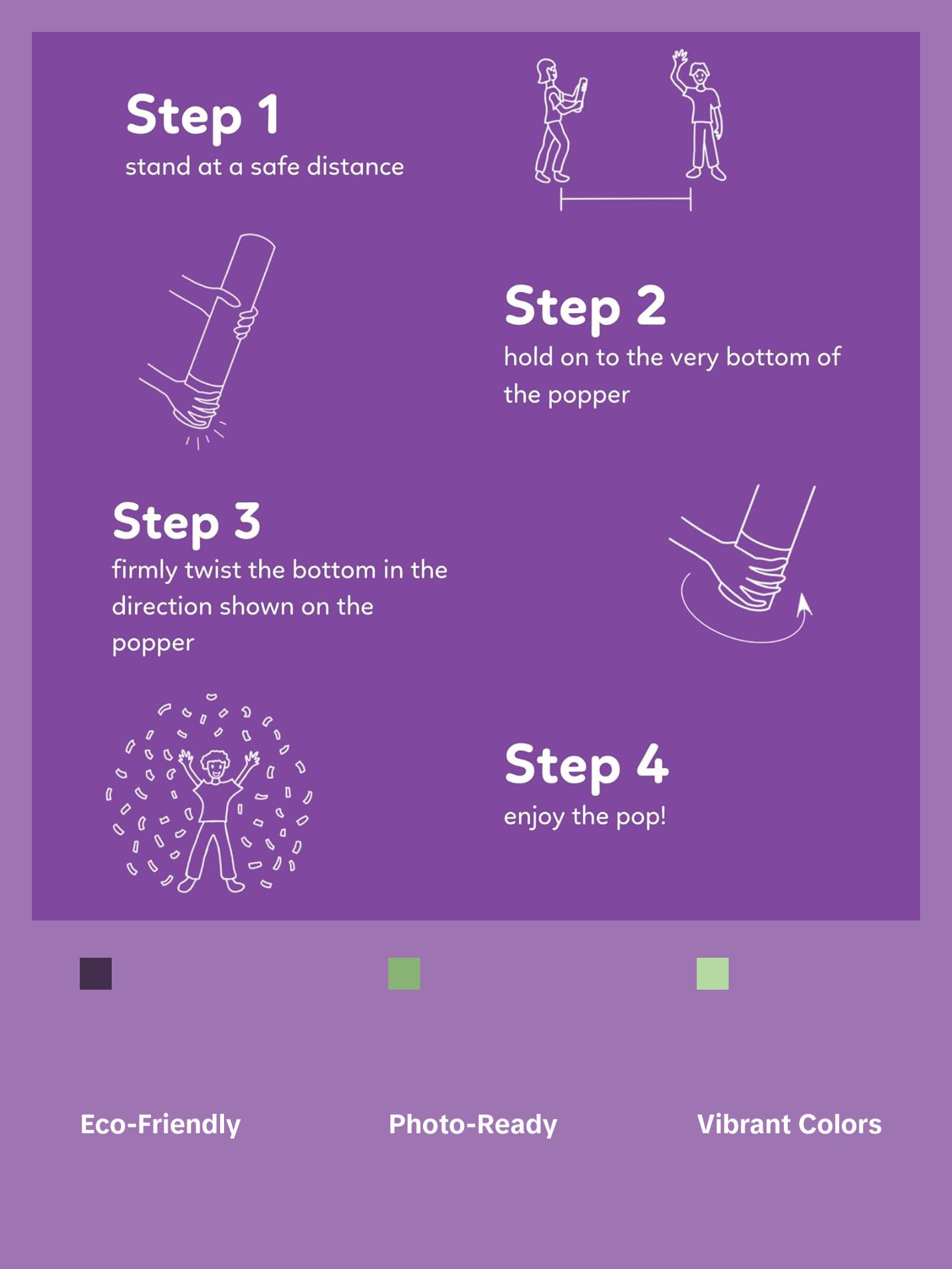 Step 1
stand at a safe distance

Step 2
hold on to the very bottom of the popper

Step 3
firmly twist the bottom in the direction shown on the popper

Step 4
enjoy the pop!

Eco-Friendly

Photo-Ready

Vibrant Colors