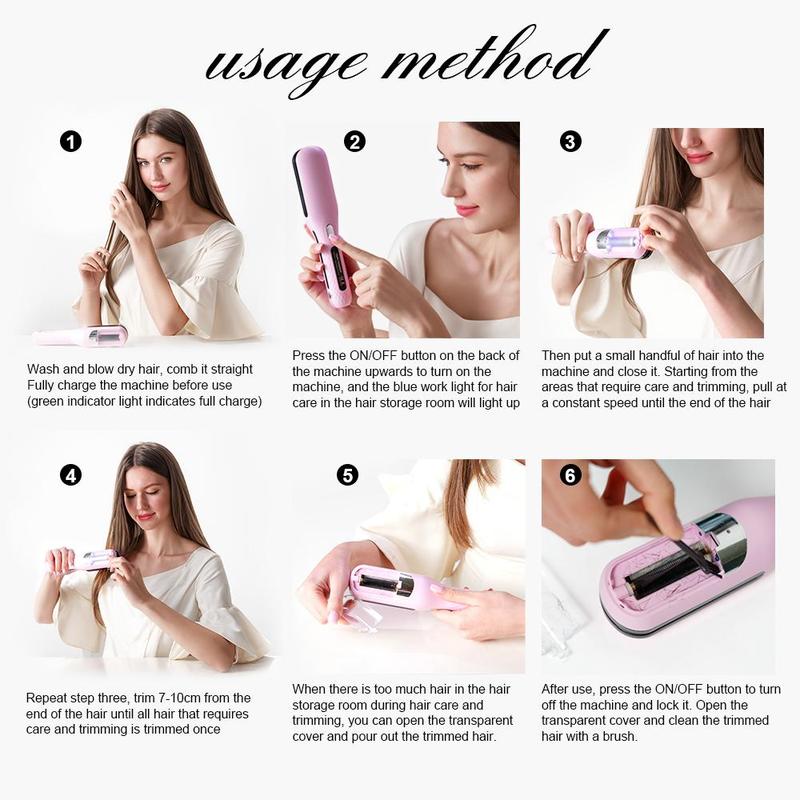 usage method

1

Wash and blow dry hair, comb it straight
Fully charge the machine before use
(green indicator light indicates full charge)

2

Press the ON/OFF button on the back of the machine upwards to turn on the machine, and the blue work light for hair care in the hair storage room will light up

3

Then put a small handful of hair into the machine and close it. Starting from the areas that require care and trimming, pull at a constant speed until the end of the hair

4

Repeat step three, trim 7-10cm from the end of the hair until all hair that requires care and trimming is trimmed once

5

When there is too much hair in the hair storage room during hair care and trimming, you can open the transparent cover and pour out the trimmed hair.

6

After use, press the ON/OFF button to turn off the machine and lock it. Open the transparent cover and clean the trimmed hair with a brush.