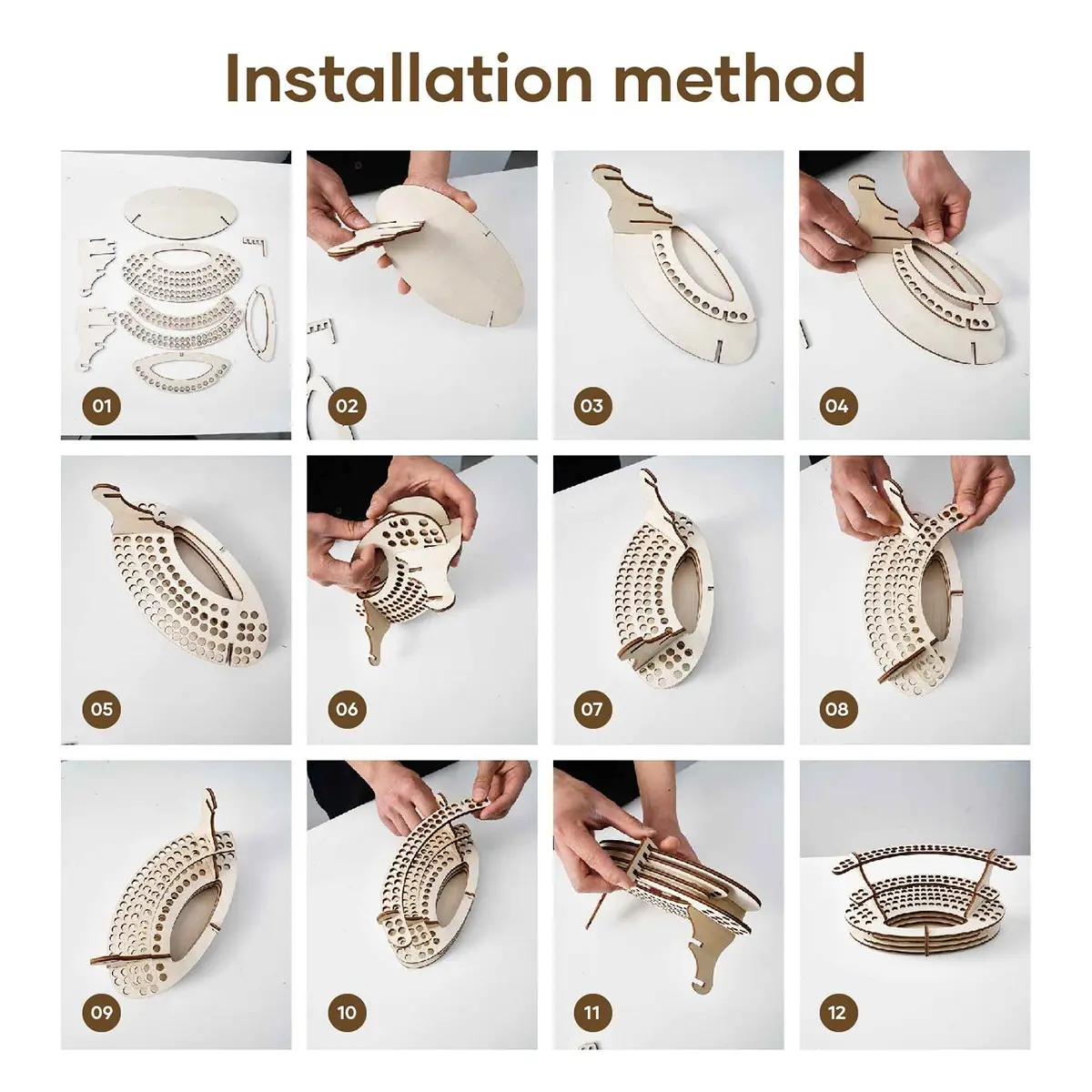 Installation method

01

02

03

04

05

06

07

08

09

10

11

12