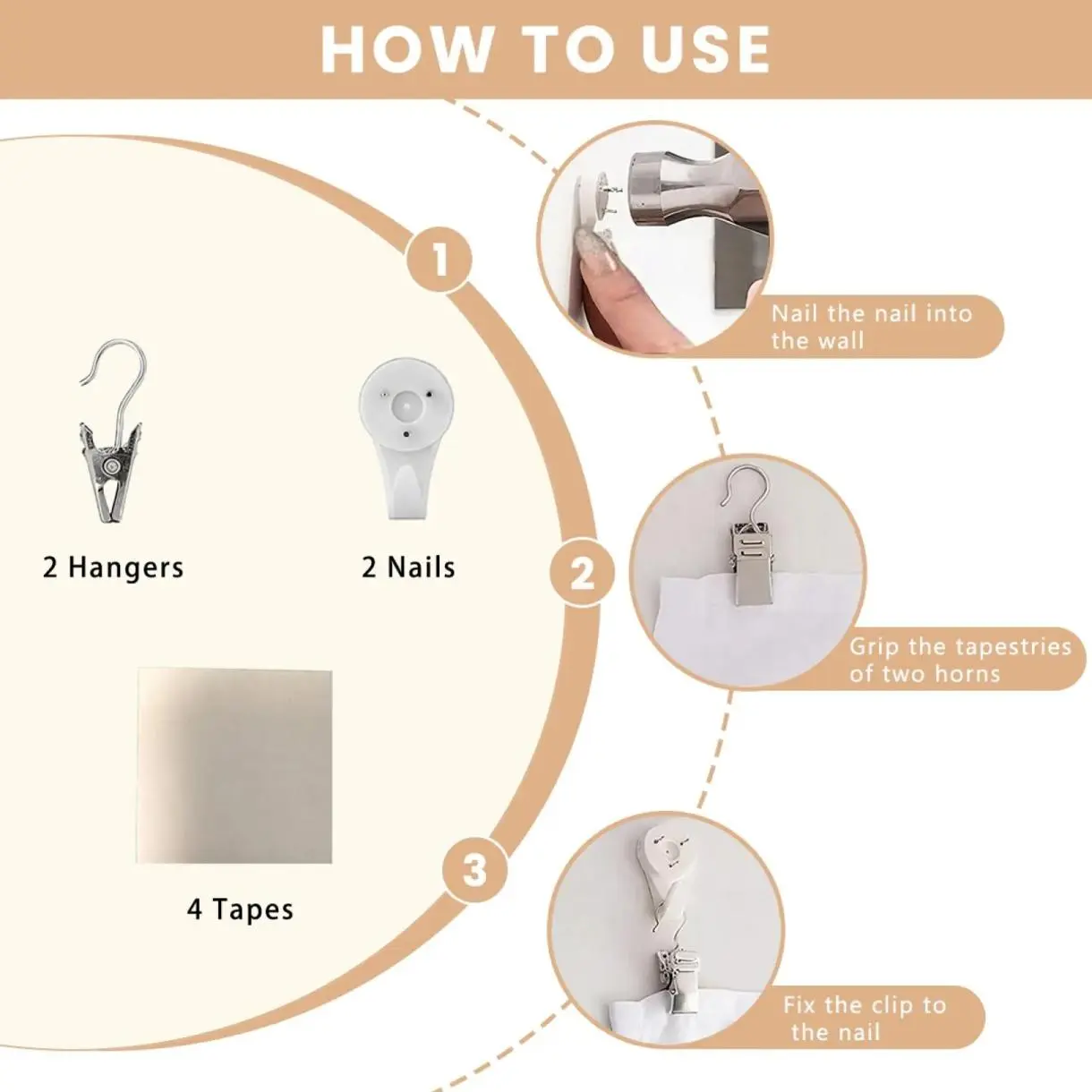 HOW TO USE

2 Hangers

2 Nails

4 Tapes

1

Nail the nail into the wall

2

Grip the tapestries of two horns

3

Fix the clip to the nail