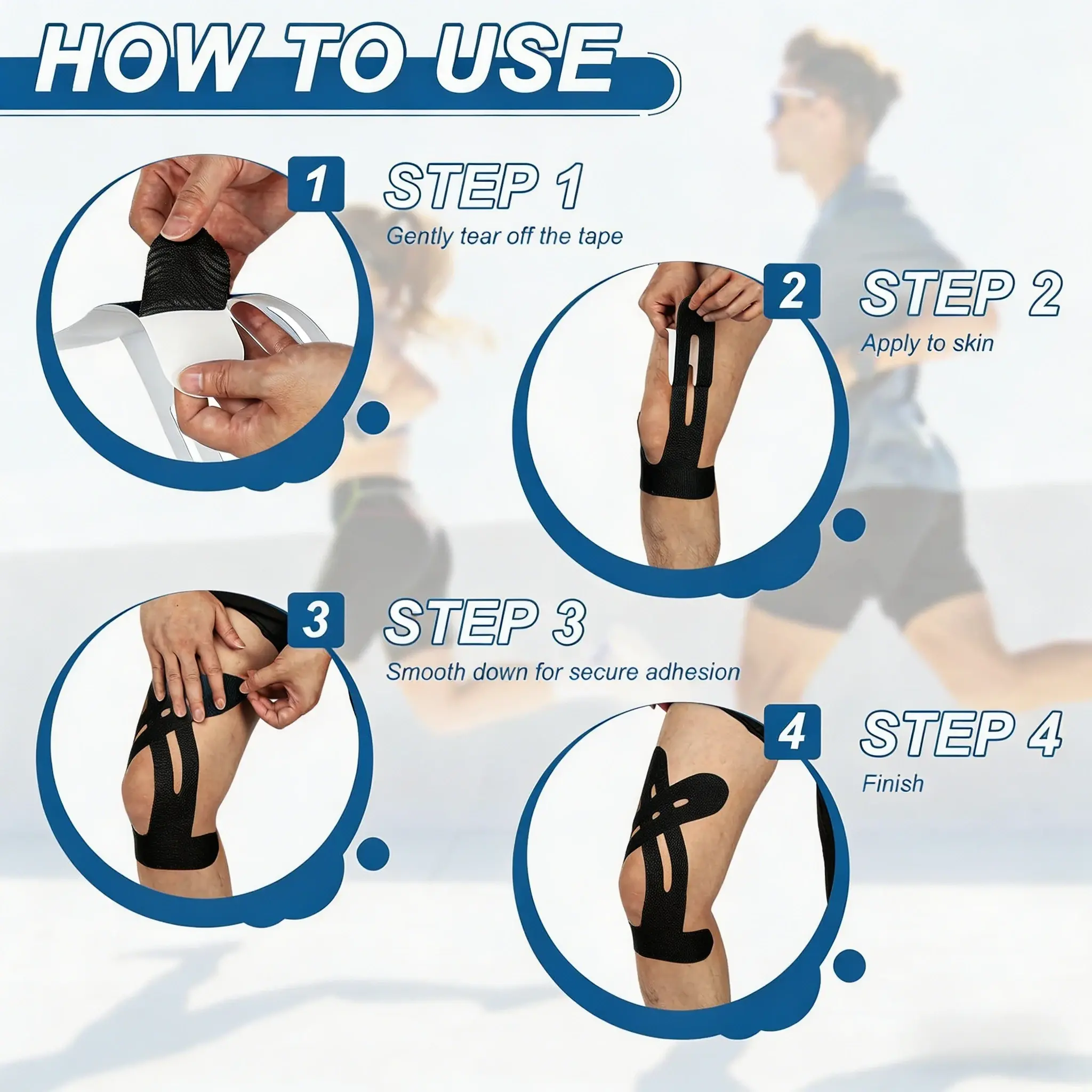 HOW TO USE

1

STEP 1

Gently tear off the tape

2

STEP 2

Apply to skin

3

STEP 3

Smooth down for secure adhesion

4

STEP 4

Finish