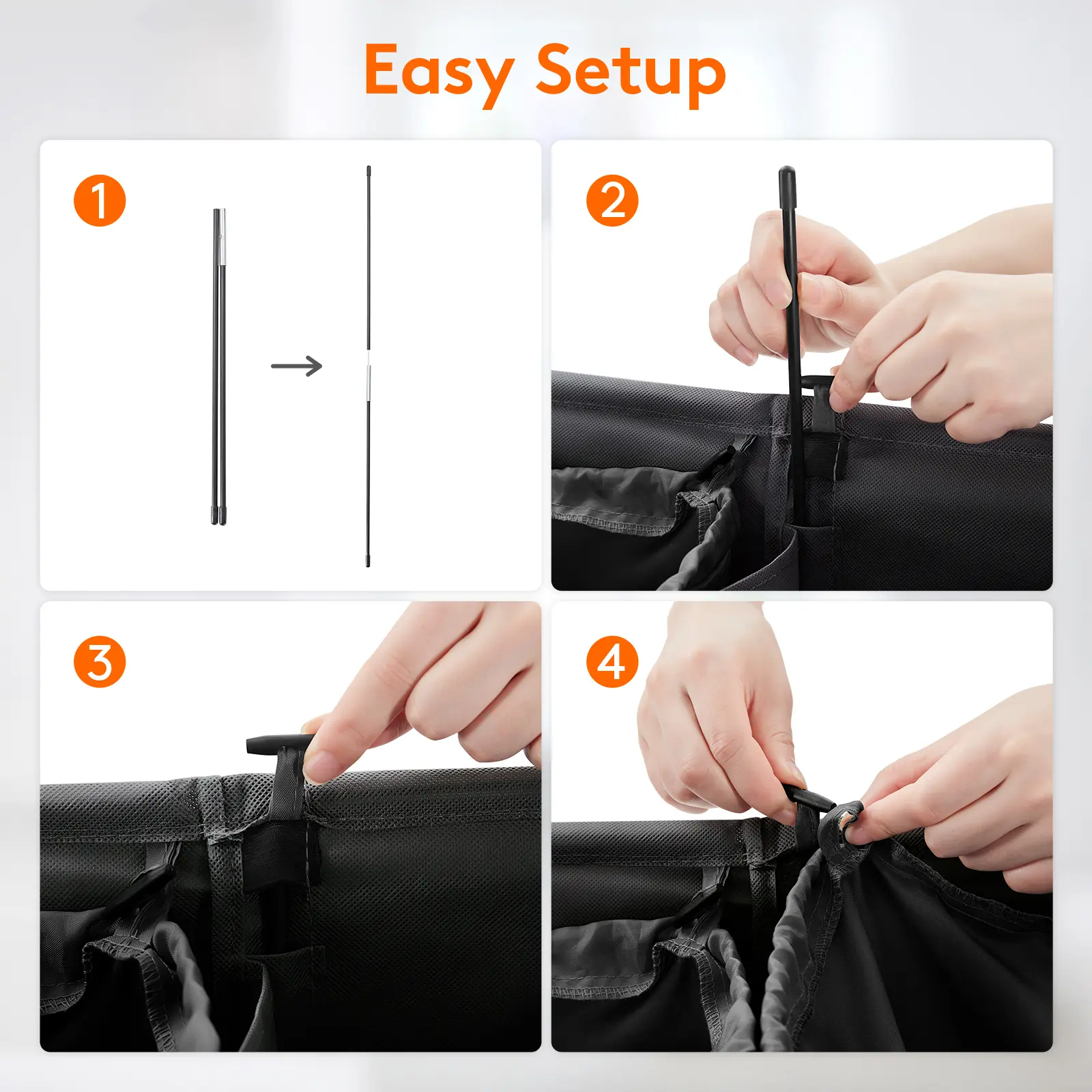 Easy Setup

1

2

3

4