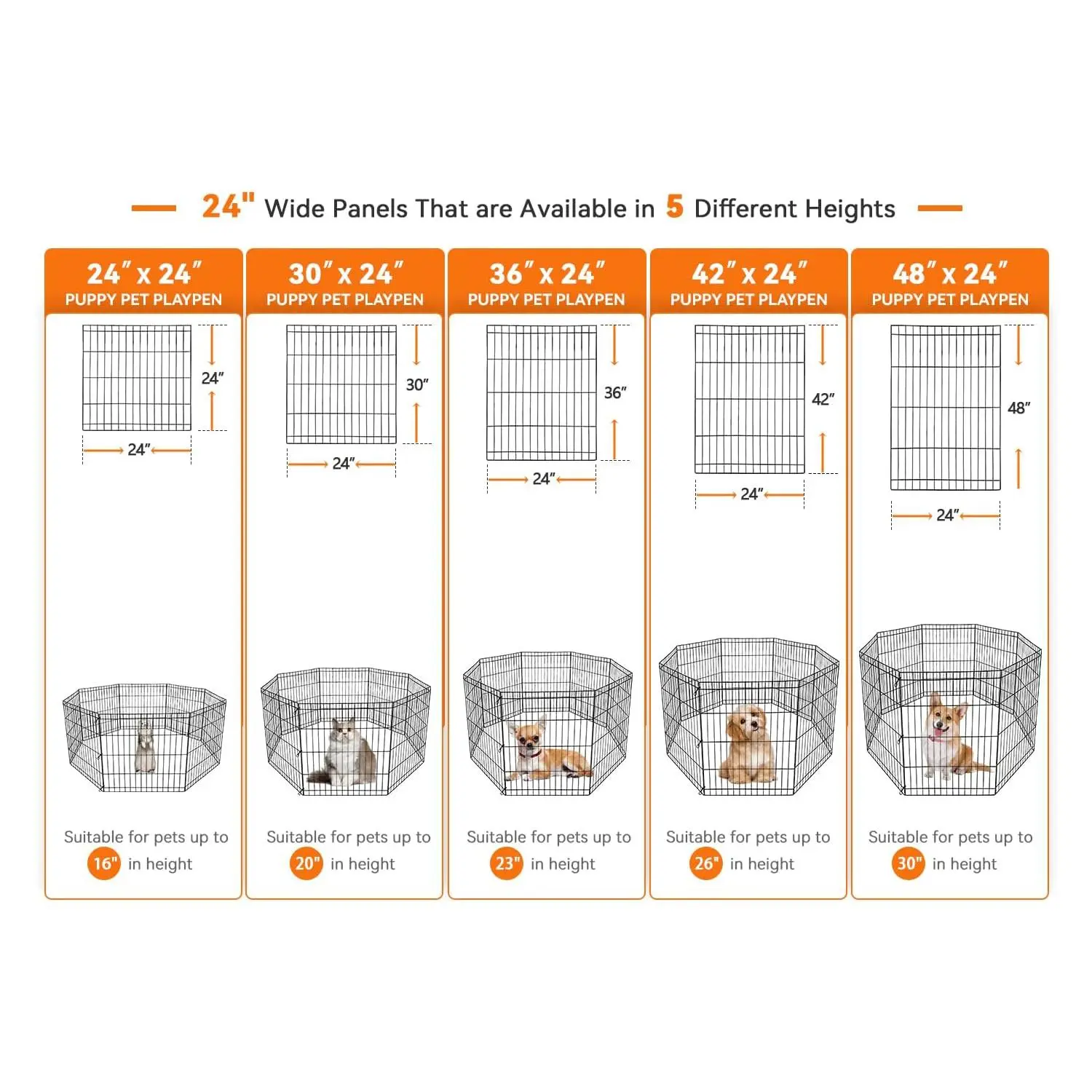 24" Wide Panels That are Available in 5 Different Heights

24″ x 24″
PUPPY PET PLAYPEN

24″
24″

Suitable for pets up to 16" in height

30″ x 24″
PUPPY PET PLAYPEN

30″
24″

Suitable for pets up to 20" in height

36″ x 24″
PUPPY PET PLAYPEN

36″
24″

Suitable for pets up to 23" in height

42″ x 24″
PUPPY PET PLAYPEN

42″
24″

Suitable for pets up to 26" in height

48″ x 24″
PUPPY PET PLAYPEN

48″
24″

Suitable for pets up to 30" in height