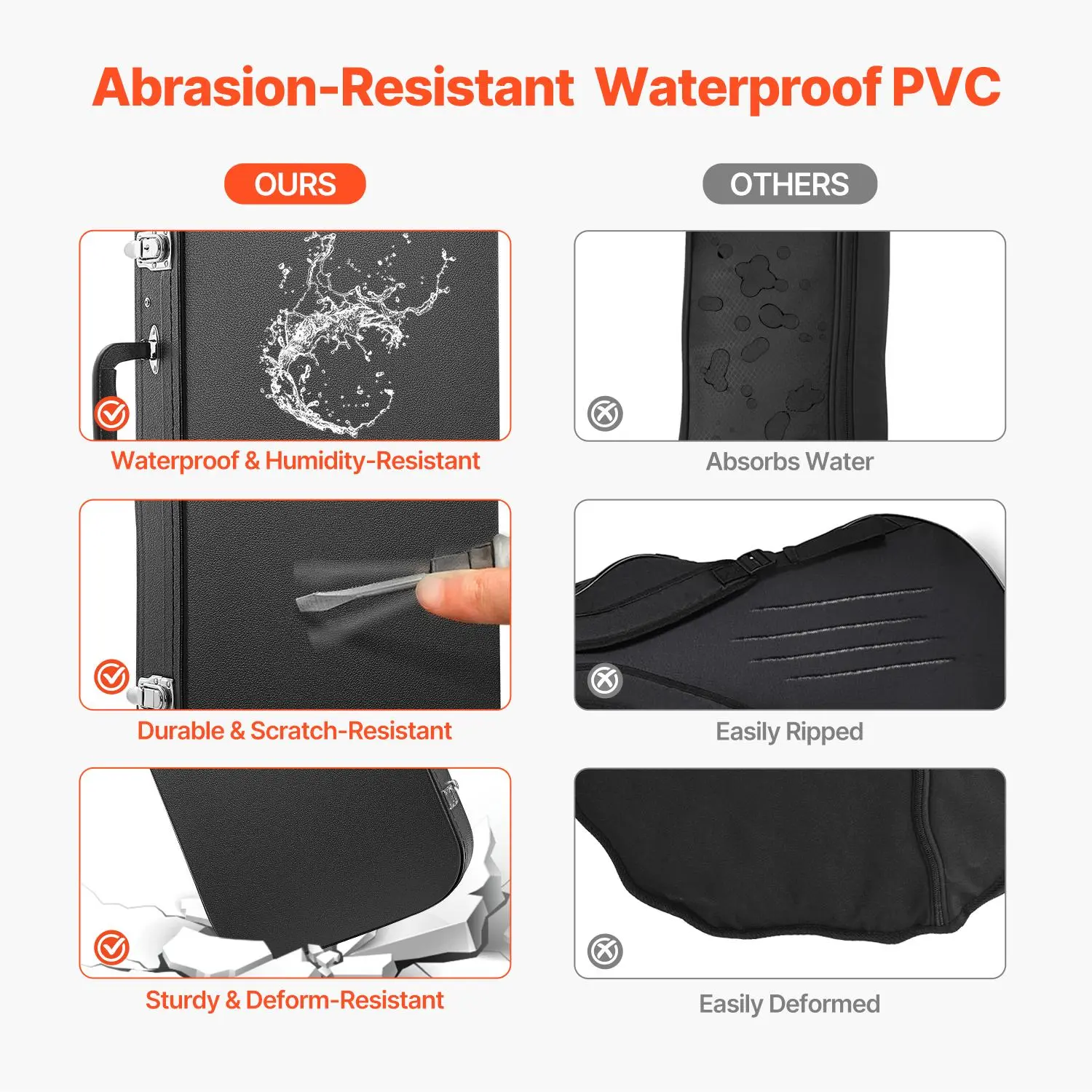 Abrasion-Resistant Waterproof PVC

OURS

Waterproof & Humidity-Resistant

Durable & Scratch-Resistant

Sturdy & Deform-Resistant

OTHERS

Absorbs Water

Easily Ripped

Easily Deformed