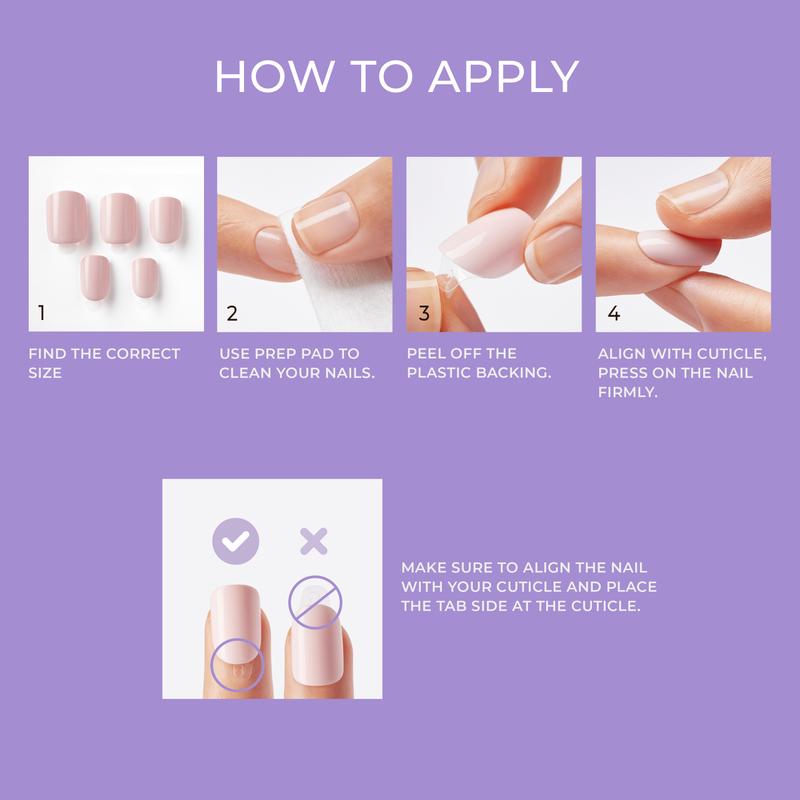 HOW TO APPLY

1

FIND THE CORRECT SIZE

2

USE PREP PAD TO CLEAN YOUR NAILS.

3

PEEL OFF THE PLASTIC BACKING.

4

ALIGN WITH CUTICLE, PRESS ON THE NAIL FIRMLY.

MAKE SURE TO ALIGN THE NAIL WITH YOUR CUTICLE AND PLACE THE TAB SIDE AT THE CUTICLE.