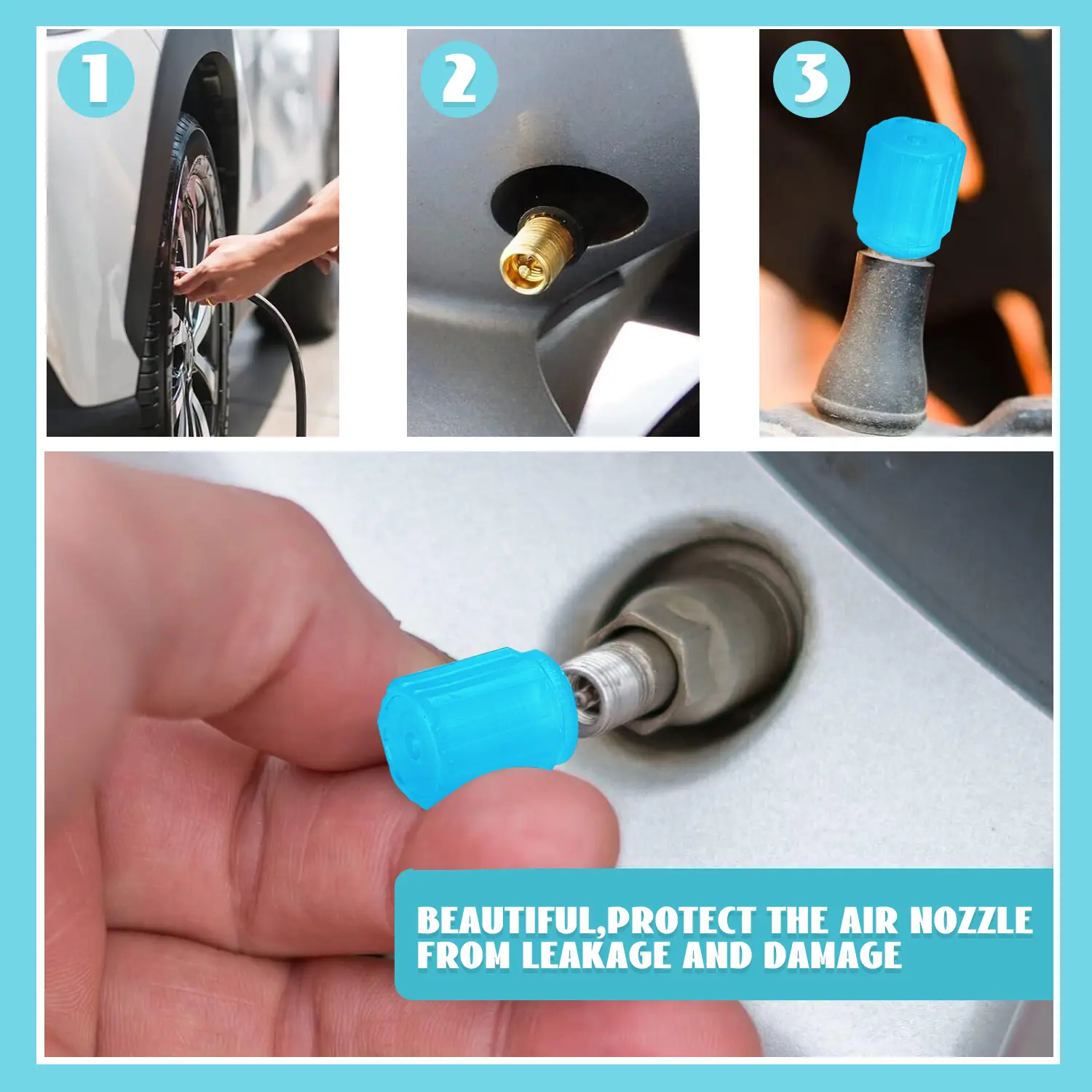 1

2

3

BEAUTIFUL,PROTECT THE AIR NOZZLE FROM LEAKAGE AND DAMAGE