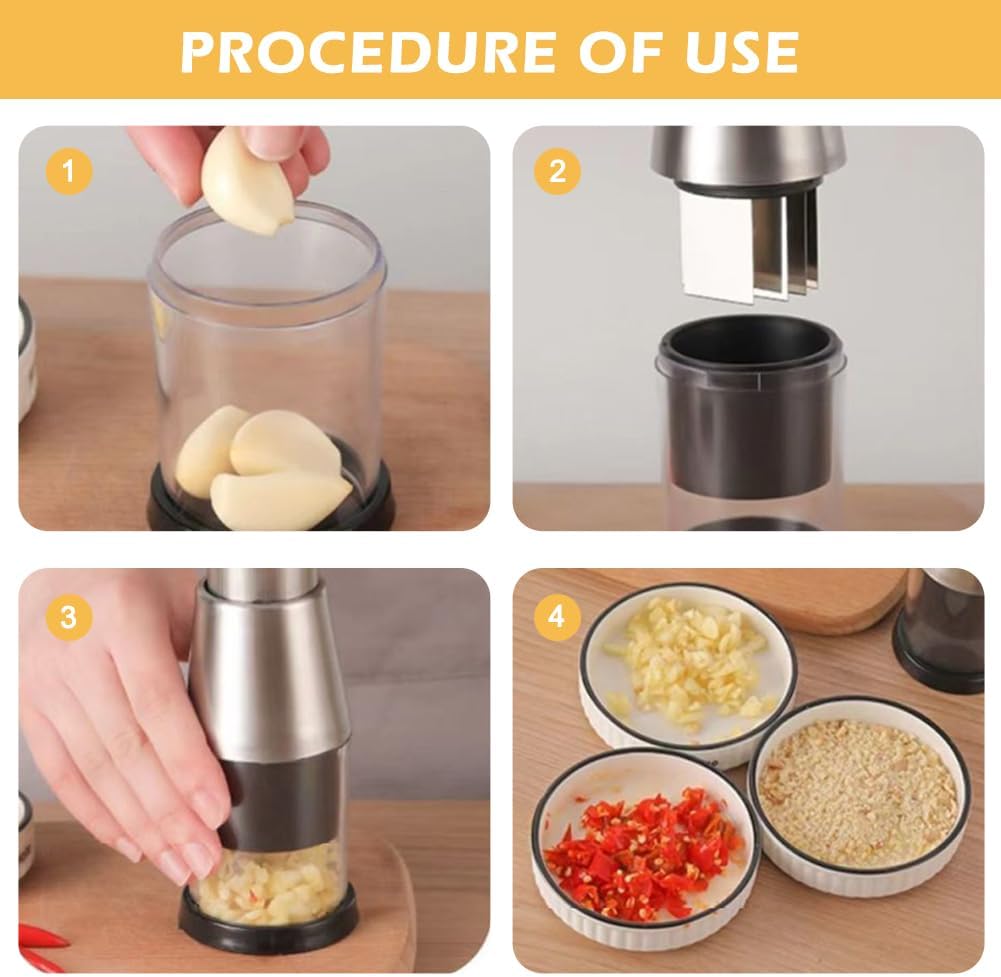 PROCEDURE OF USE

1

2

3

4