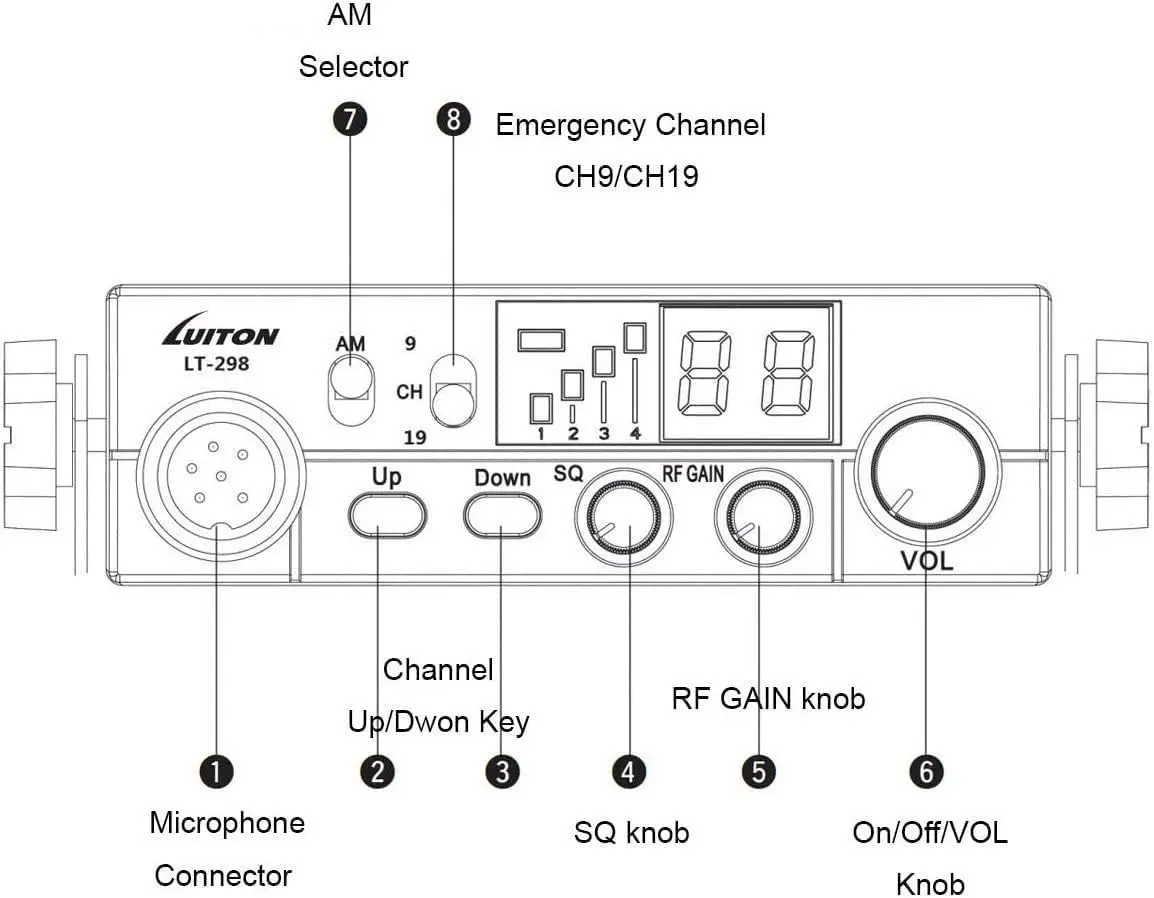 AM
Selector

7

8

Emergency Channel
CH9/CH19

LUITON
LT-298

AM

9

CH

19

1 2 3 4

88

Up

Down

SQ

RF GAIN

VOL

Channel
Up/Dwon Key

RF GAIN knob

1

2

3

4

5

6

Microphone
Connector

SQ knob

On/Off/VOL
Knob