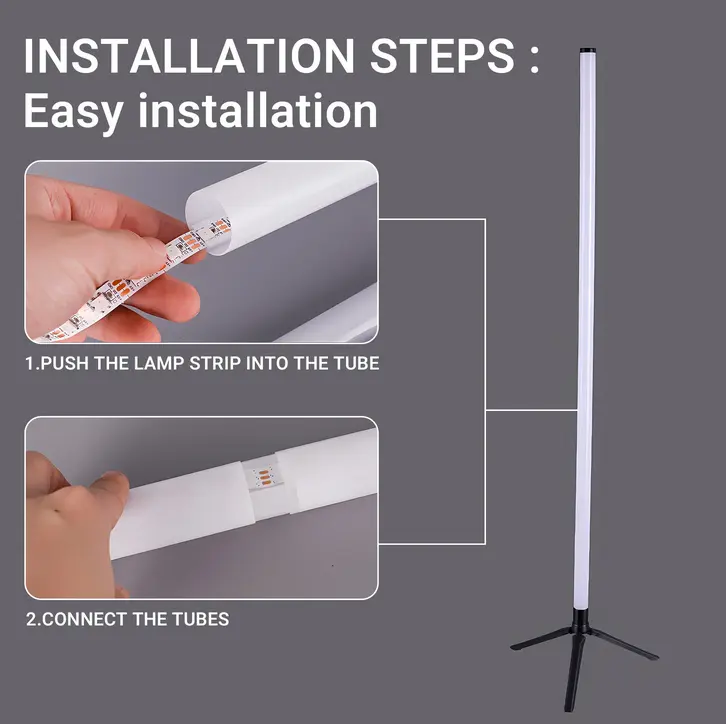 INSTALLATION STEPS :
Easy installation

1.PUSH THE LAMP STRIP INTO THE TUBE

2.CONNECT THE TUBES