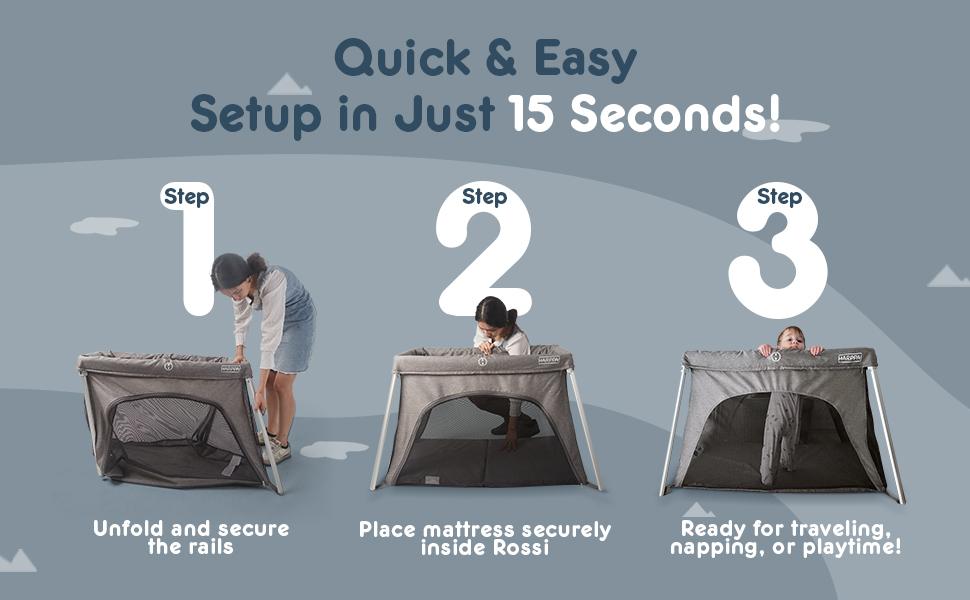 Quick & Easy
Setup in Just 15 Seconds!

Step 1

Unfold and secure the rails

Step 2

Place mattress securely inside Rossi

Step 3

Ready for traveling, napping, or playtime!