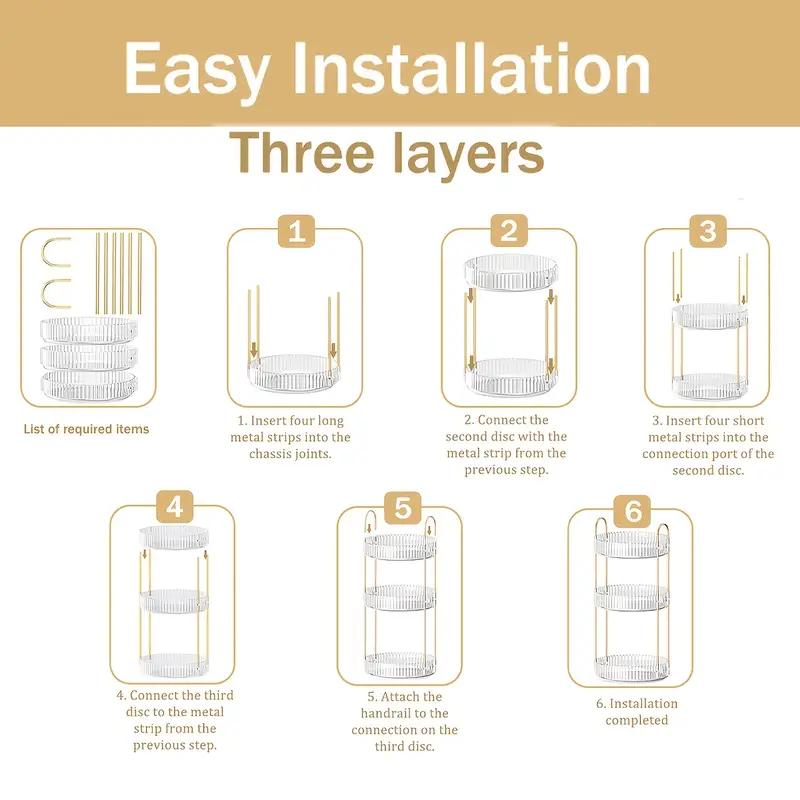 Easy Installation

Three layers

List of required items

1

1. Insert four long metal strips into the chassis joints.

2

2. Connect the second disc with the metal strip from the previous step.

3

3. Insert four short metal strips into the connection port of the second disc.

4

4. Connect the third disc to the metal strip from the previous step.

5

5. Attach the handrail to the connection on the third disc.

6

6. Installation completed