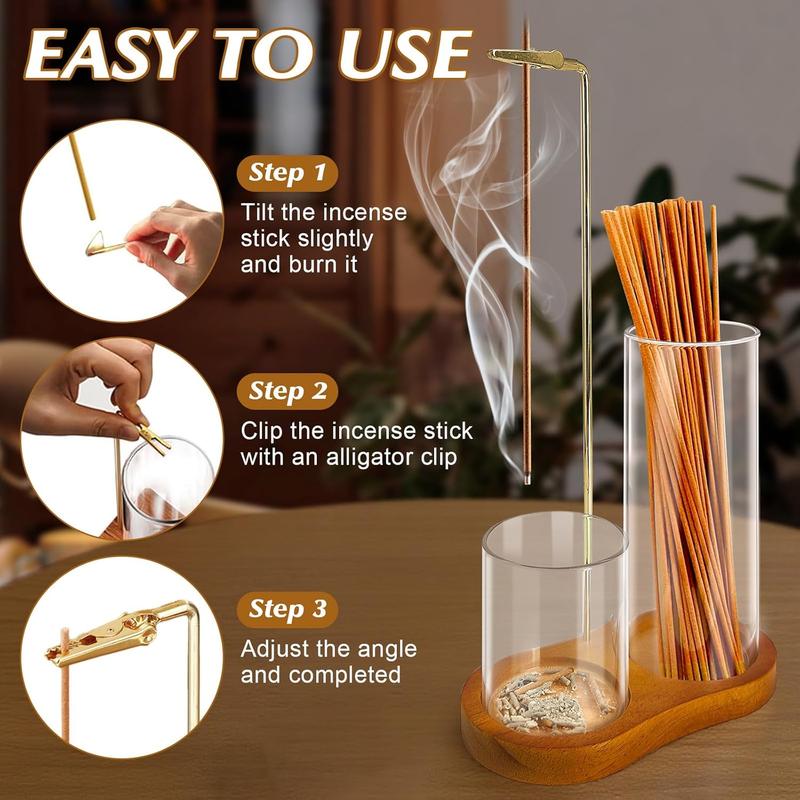 EASY TO USE

Step 1
Tilt the incense stick slightly and burn it

Step 2
Clip the incense stick with an alligator clip

Step 3
Adjust the angle and completed