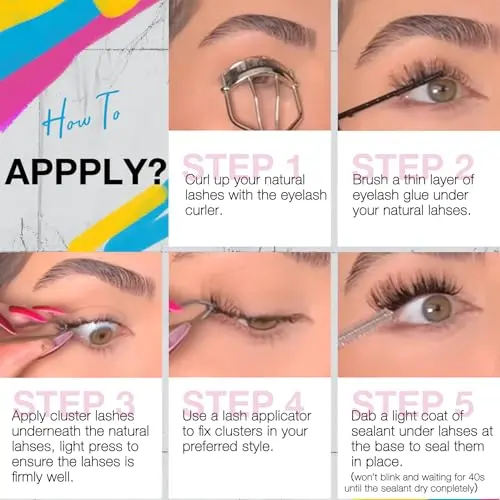 How To

APPPLY?

STEP 1
Curl up your natural lashes with the eyelash curler.

STEP 2
Brush a thin layer of eyelash glue under your natural lahses.

STEP 3
Apply cluster lashes underneath the natural lahses, light press to ensure the lahses is firmly well.

STEP 4
Use a lash applicator to fix clusters in your preferred style.

STEP 5
Dab a light coat of sealant under lahses at the base to seal them in place.
(won't blink and waiting for 40s until the sealant dry conpletely)