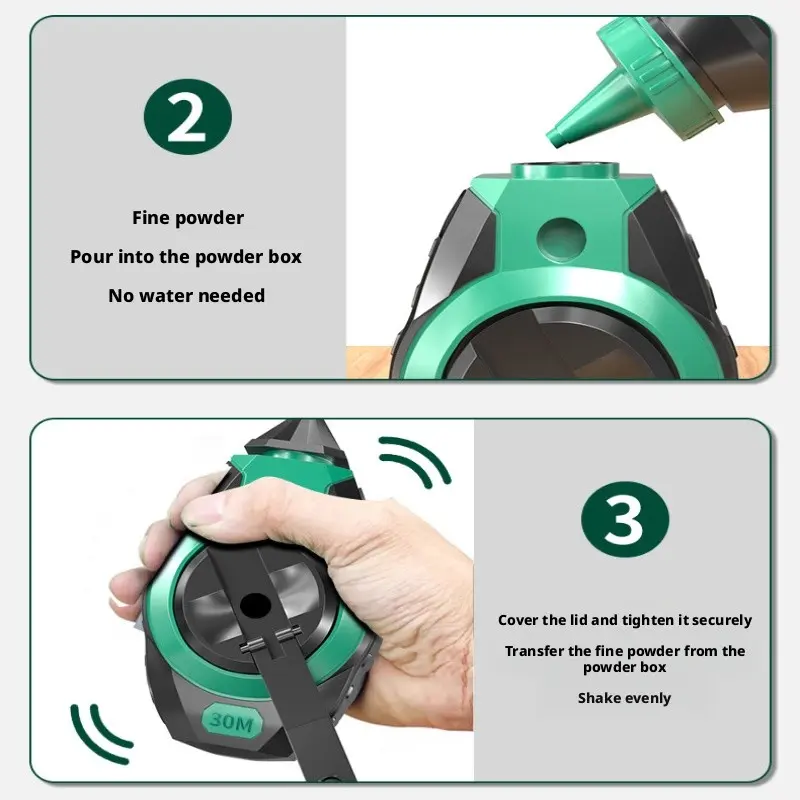 2

Fine powder

Pour into the powder box

No water needed

30M

3

Cover the lid and tighten it securely

Transfer the fine powder from the powder box

Shake evenly