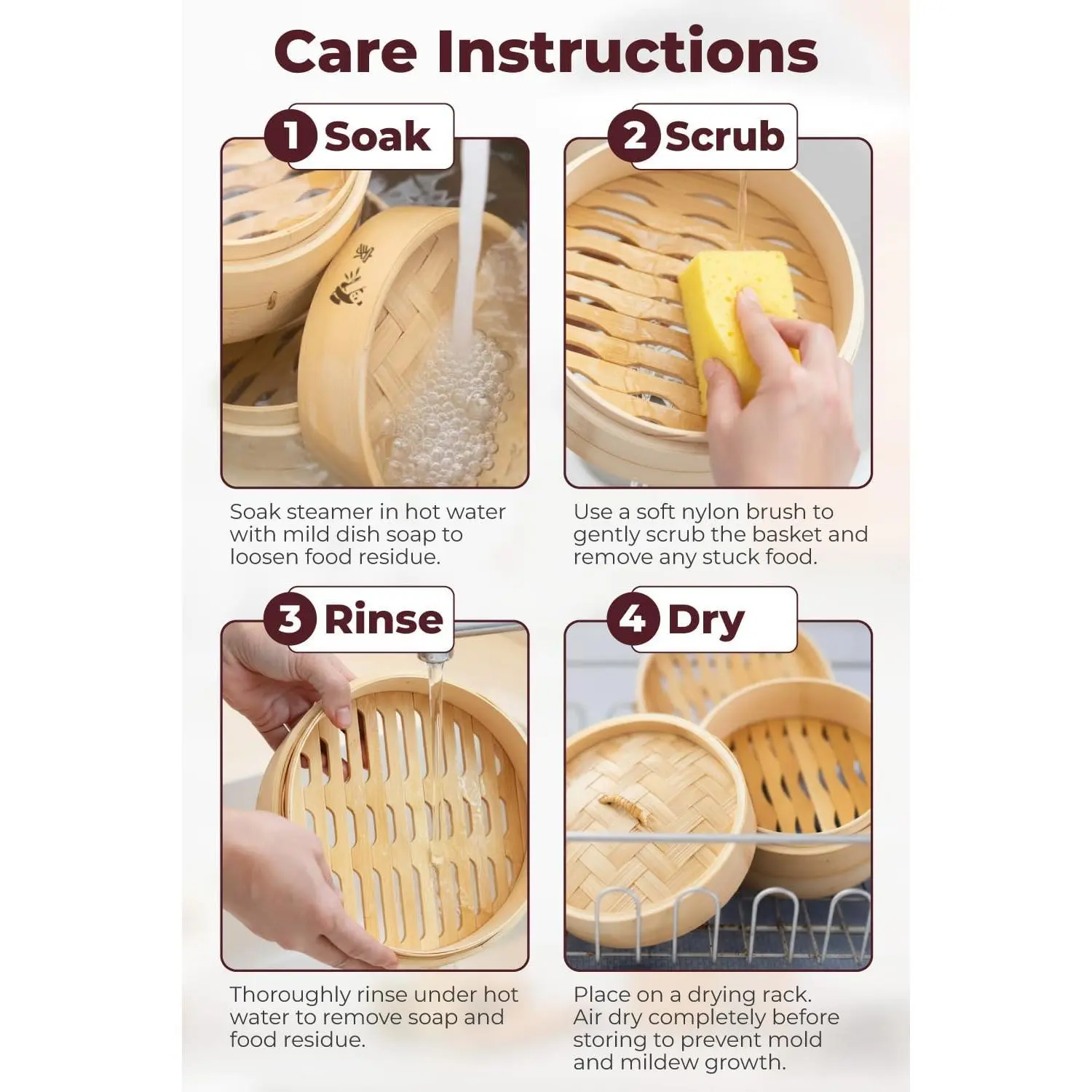 Care Instructions

1 Soak

Soak steamer in hot water with mild dish soap to loosen food residue.

2 Scrub

Use a soft nylon brush to gently scrub the basket and remove any stuck food.

3 Rinse

Thoroughly rinse under hot water to remove soap and food residue.

4 Dry

Place on a drying rack. Air dry completely before storing to prevent mold and mildew growth.