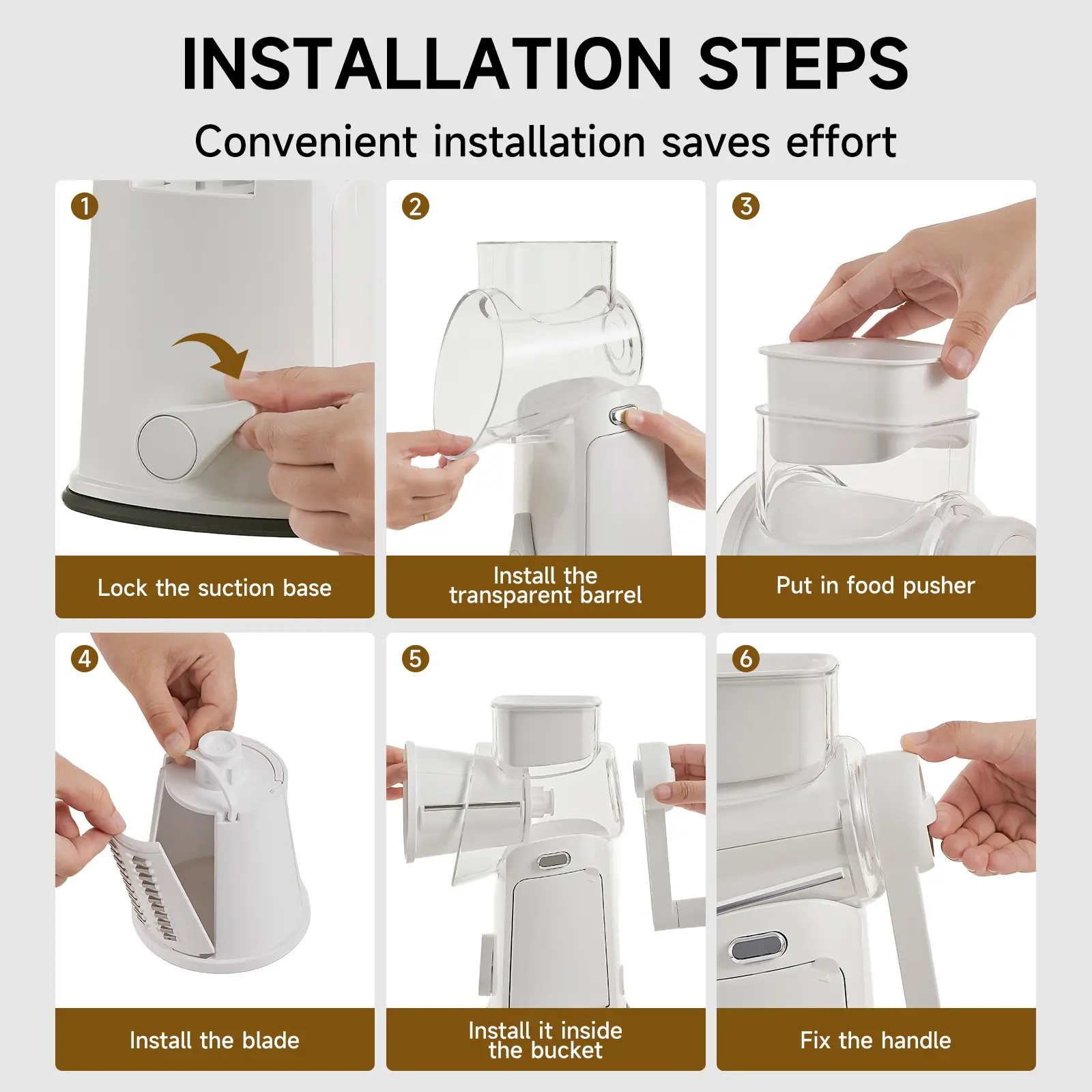 INSTALLATION STEPS

Convenient installation saves effort

1
Lock the suction base

2
Install the transparent barrel

3
Put in food pusher

4
Install the blade

5
Install it inside the bucket

6
Fix the handle