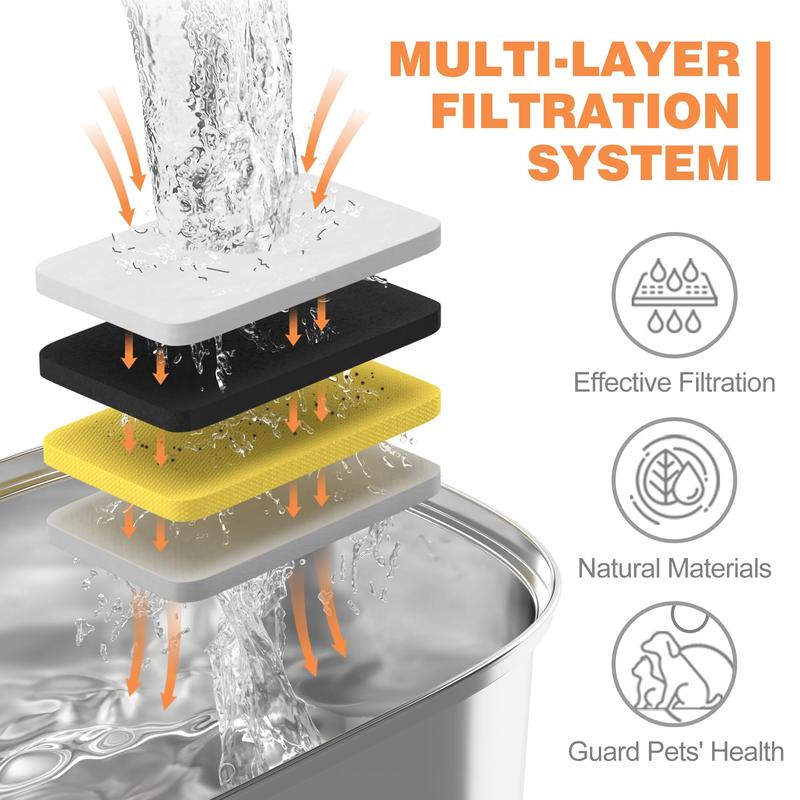 MULTI-LAYER FILTRATION SYSTEM

Effective Filtration

Natural Materials

Guard Pets' Health