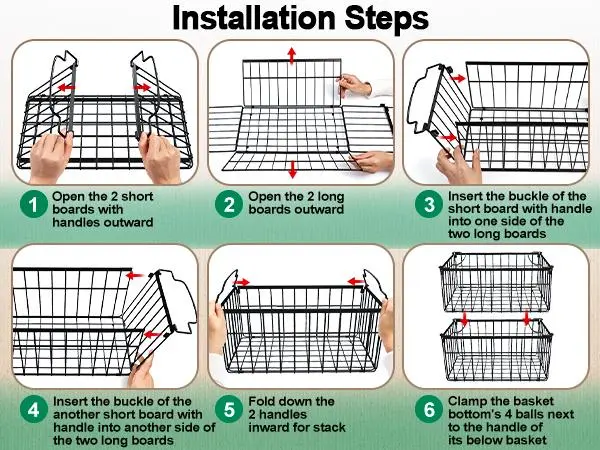 Installation Steps

1 Open the 2 short boards with handles outward

2 Open the 2 long boards outward

3 Insert the buckle of the short board with handle into one side of the two long boards

4 Insert the buckle of the another short board with handle into another side of the two long boards

5 Fold down the 2 handles inward for stack

6 Clamp the basket bottom's 4 balls next to the handle of its below basket