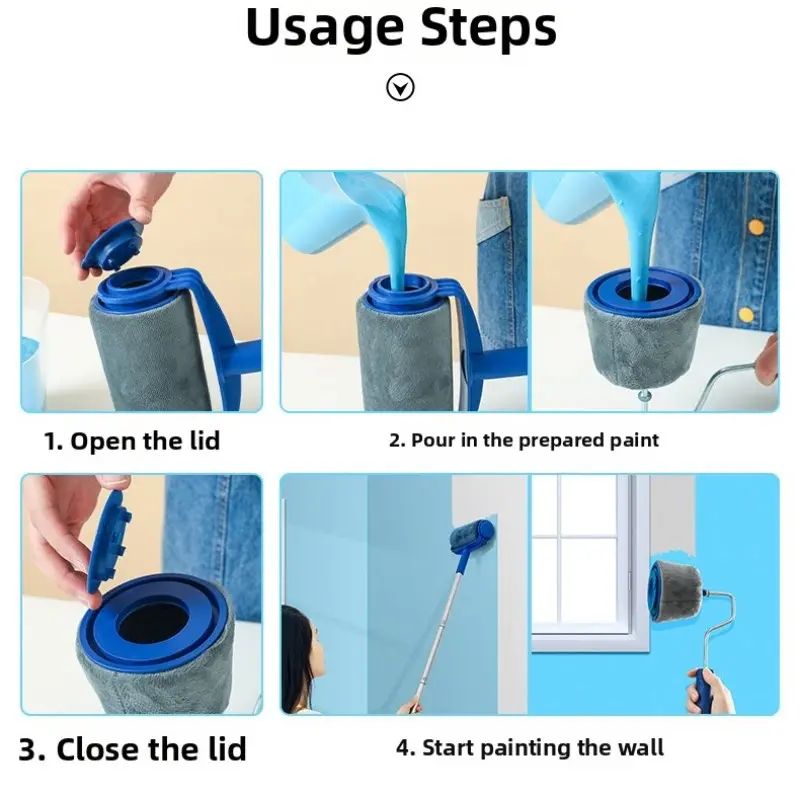 Usage Steps

1. Open the lid

2. Pour in the prepared paint

3. Close the lid

4. Start painting the wall