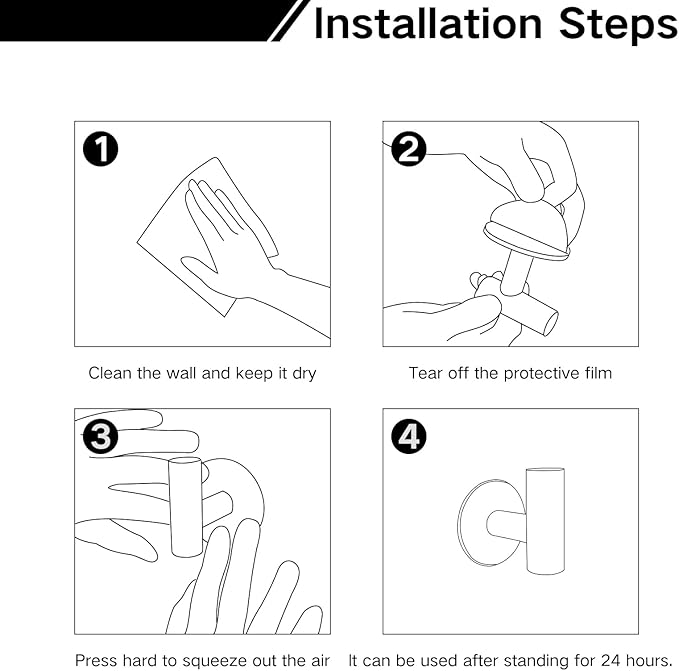 Installation Steps

1

Clean the wall and keep it dry

2

Tear off the protective film

3

Press hard to squeeze out the air

4

It can be used after standing for 24 hours.