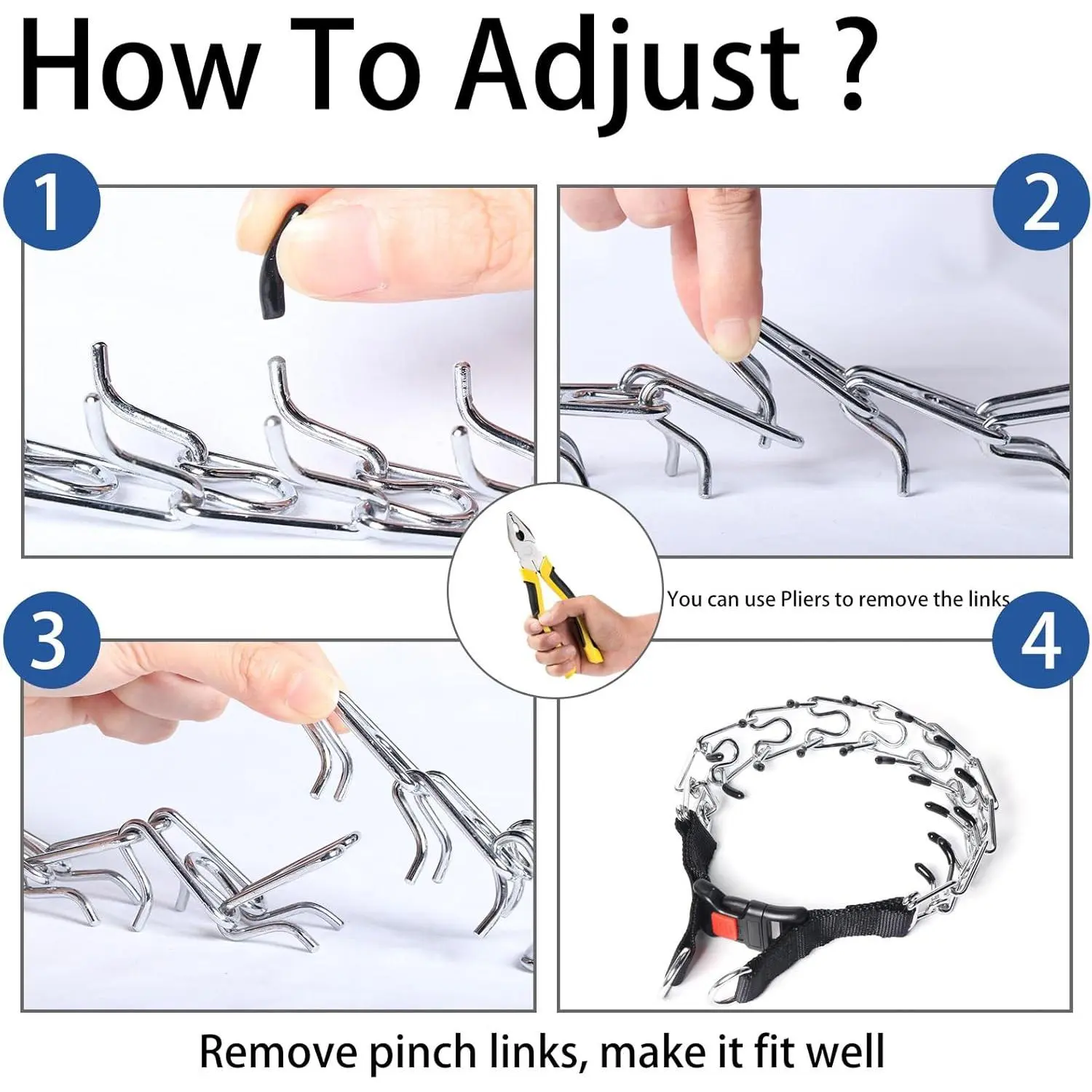 How To Adjust ?

1

2

You can use Pliers to remove the links

3

4

Remove pinch links, make it fit well