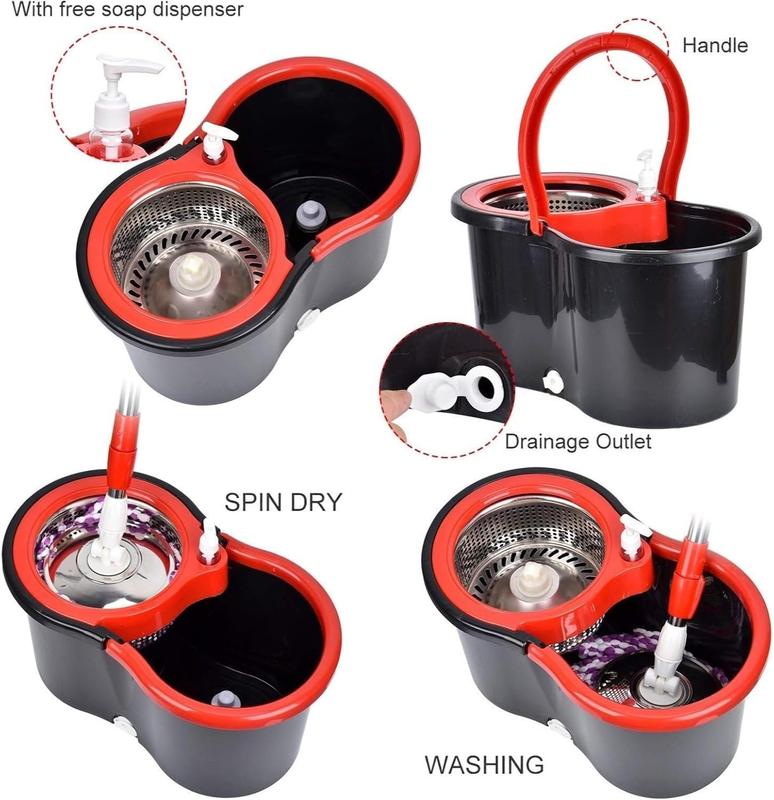 With free soap dispenser

Handle

Drainage Outlet

SPIN DRY

WASHING