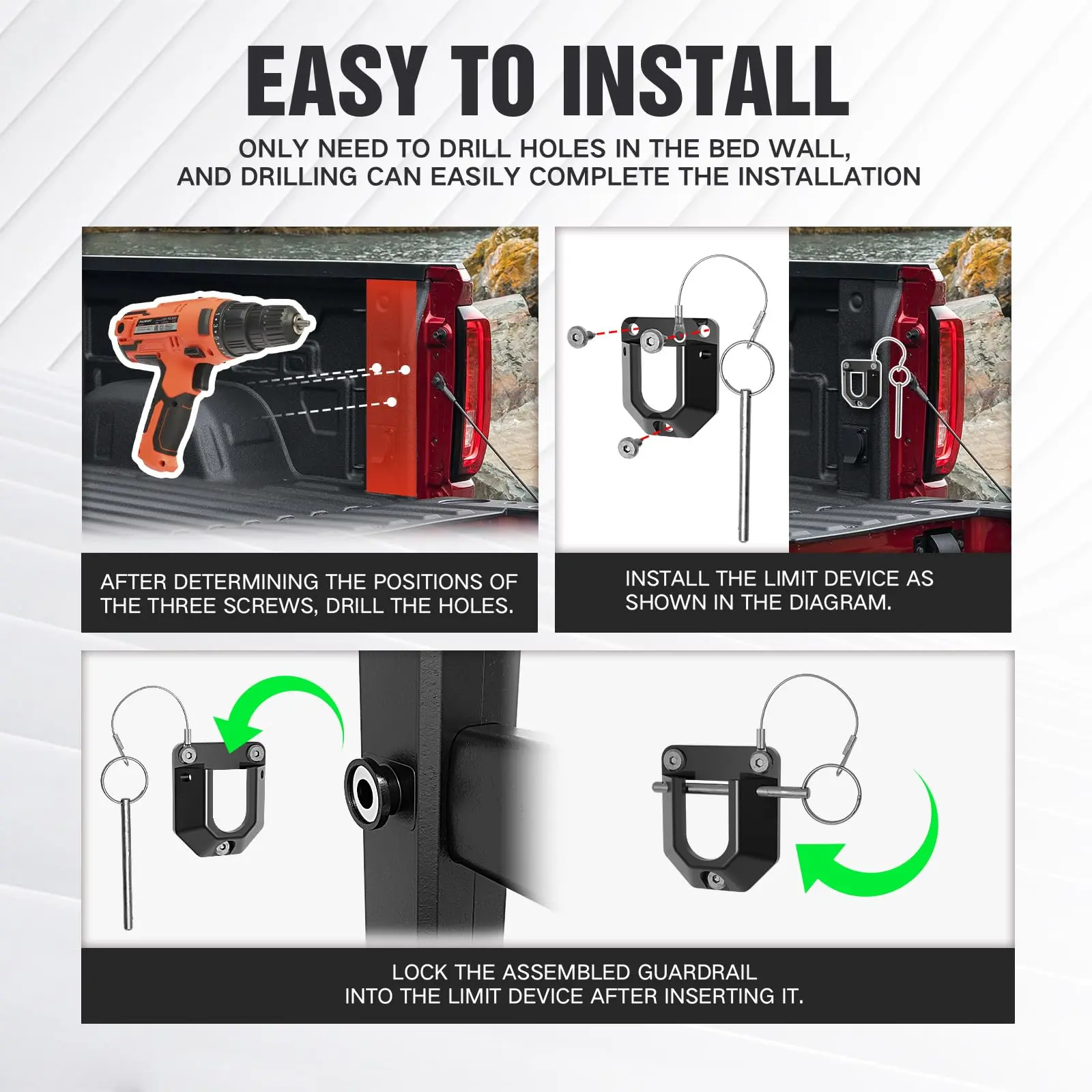 EASY TO INSTALL

ONLY NEED TO DRILL HOLES IN THE BED WALL, AND DRILLING CAN EASILY COMPLETE THE INSTALLATION

AFTER DETERMINING THE POSITIONS OF THE THREE SCREWS, DRILL THE HOLES.

INSTALL THE LIMIT DEVICE AS SHOWN IN THE DIAGRAM.

LOCK THE ASSEMBLED GUARDRAIL INTO THE LIMIT DEVICE AFTER INSERTING IT.