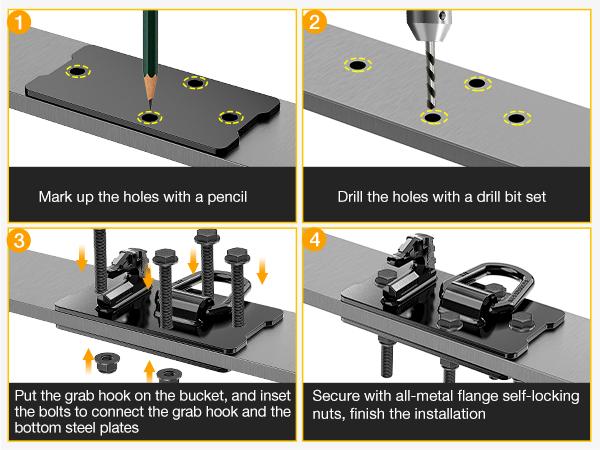 1

Mark up the holes with a pencil

2

Drill the holes with a drill bit set

3

Put the grab hook on the bucket, and inset the bolts to connect the grab hook and the bottom steel plates

4

Secure with all-metal flange self-locking nuts, finish the installation