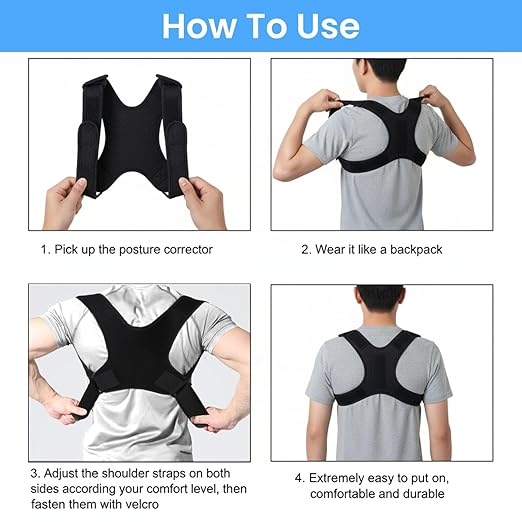 How To Use

1. Pick up the posture corrector

2. Wear it like a backpack

3. Adjust the shoulder straps on both sides according your comfort level, then fasten them with velcro

4. Extremely easy to put on, comfortable and durable