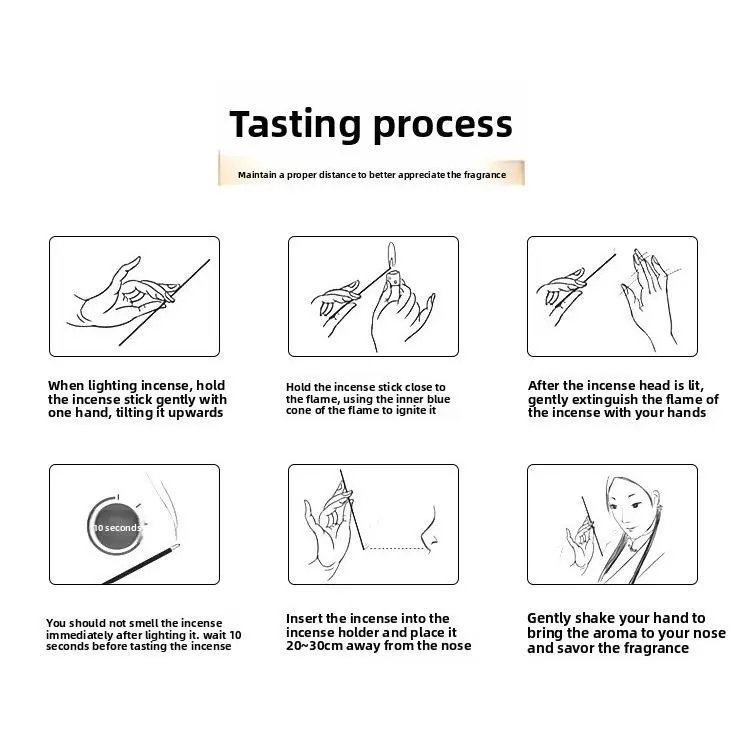 Tasting process

Maintain a proper distance to better appreciate the fragrance

When lighting incense, hold the incense stick gently with one hand, tilting it upwards

Hold the incense stick close to the flame, using the inner blue cone of the flame to ignite it

After the incense head is lit, gently extinguish the flame of the incense with your hands

10 seconds

You should not smell the incense immediately after lighting it. wait 10 seconds before tasting the incense

Insert the incense into the incense holder and place it 20~30cm away from the nose

Gently shake your hand to bring the aroma to your nose and savor the fragrance