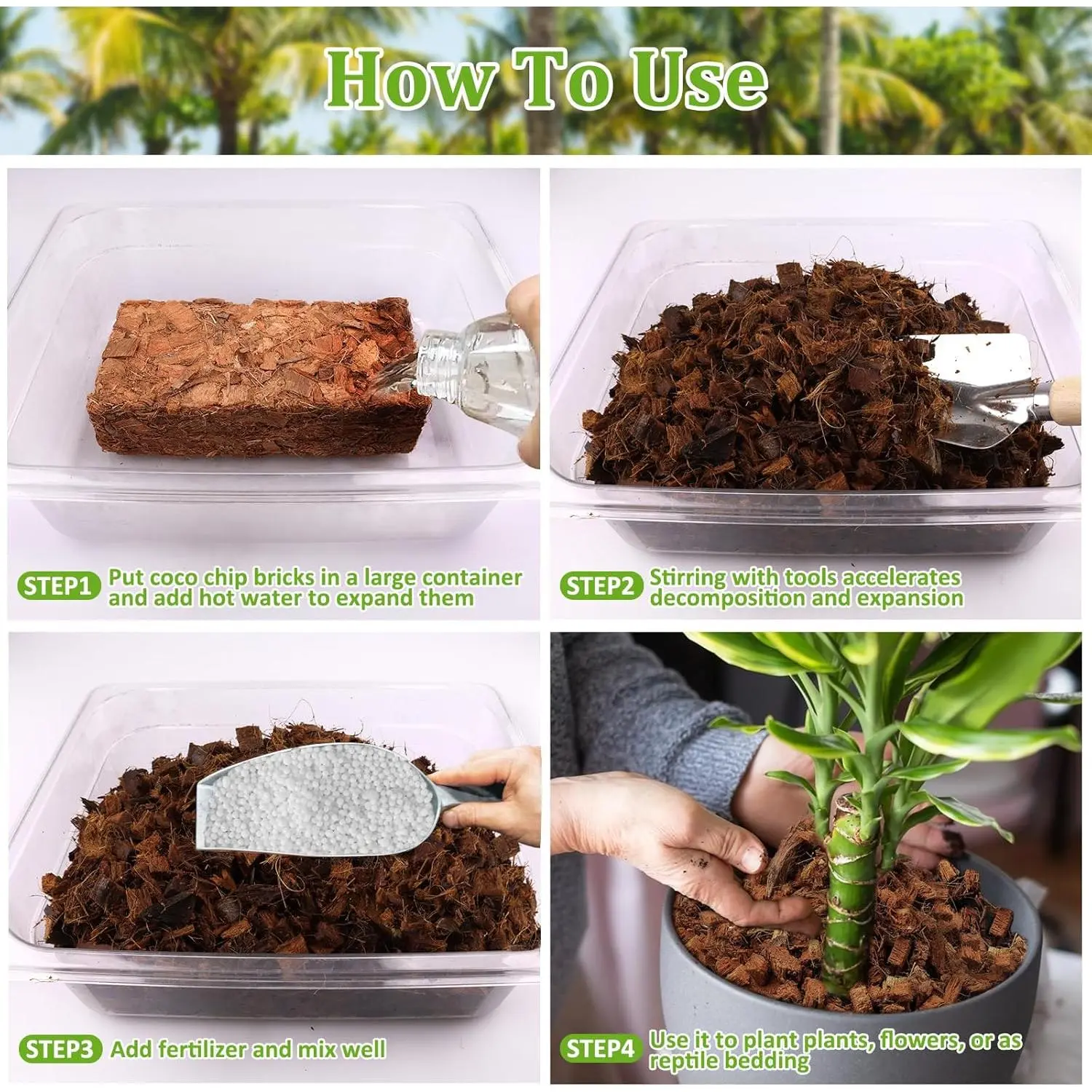 How To Use

STEP1 Put coco chip bricks in a large container and add hot water to expand them

STEP2 Stirring with tools accelerates decomposition and expansion

STEP3 Add fertilizer and mix well

STEP4 Use it to plant plants, flowers, or as reptile bedding