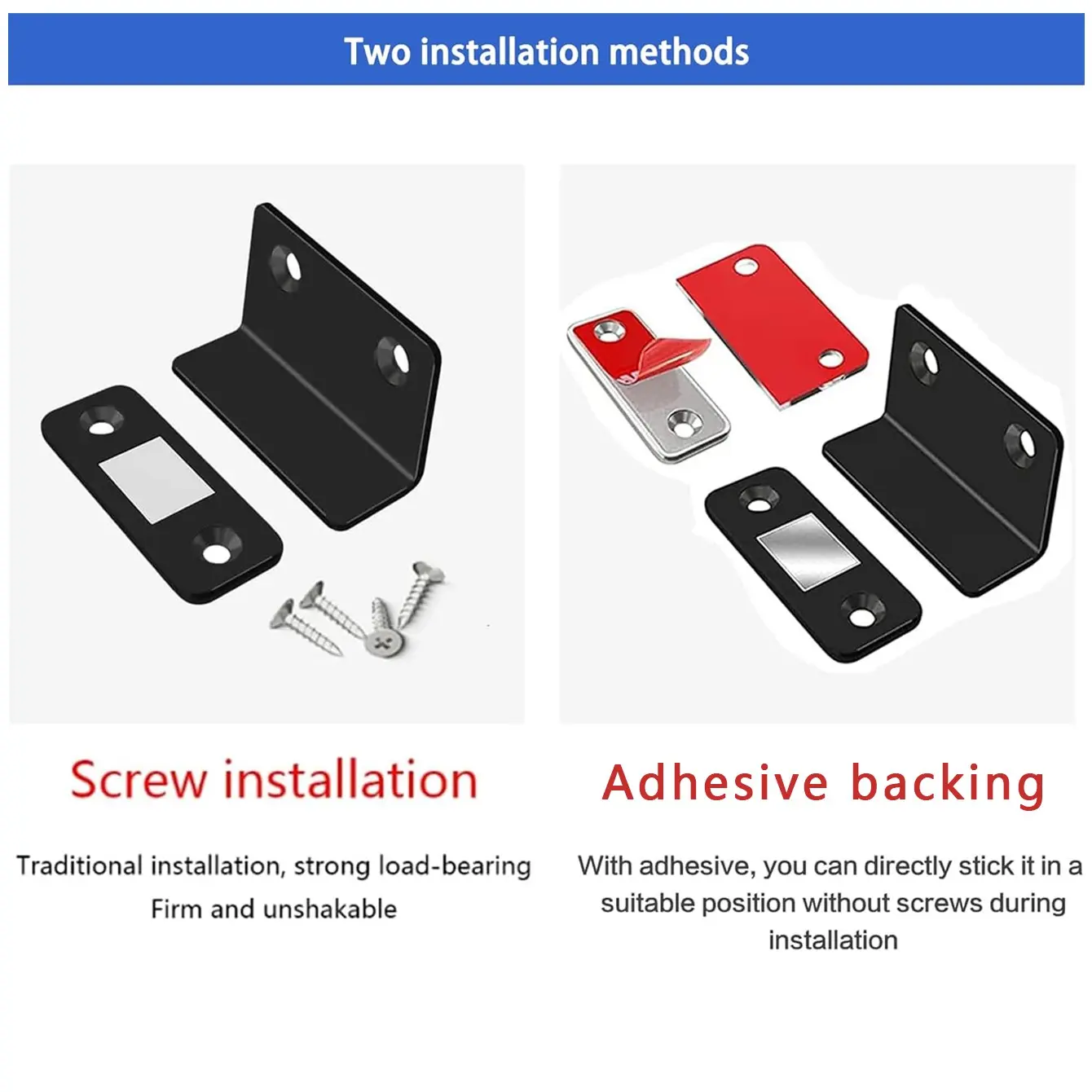 Two installation methods

Screw installation

Traditional installation, strong load-bearing
Firm and unshakable

Adhesive backing

With adhesive, you can directly stick it in a suitable position without screws during installation