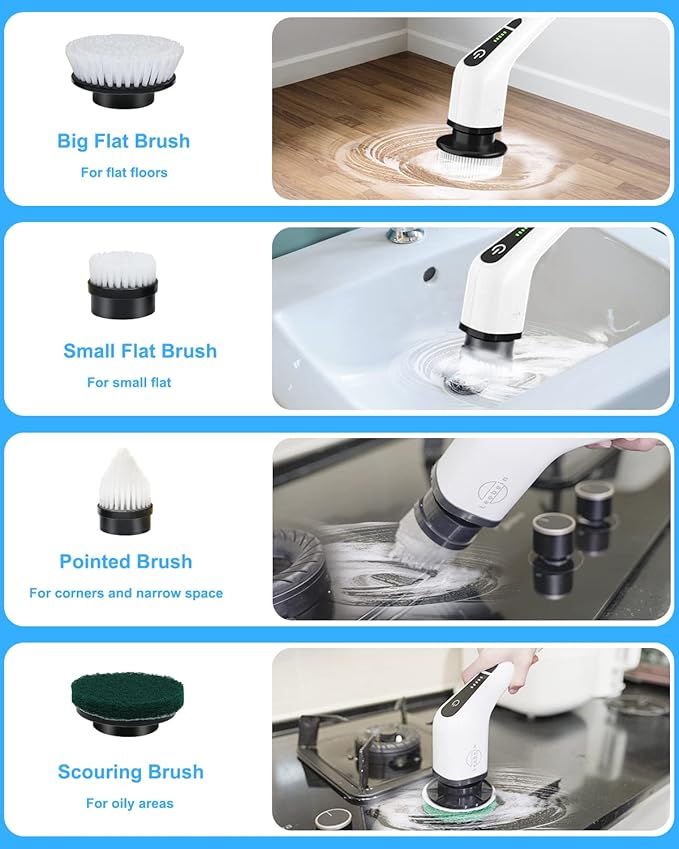 Big Flat Brush
For flat floors

Small Flat Brush
For small flat

Pointed Brush
For corners and narrow space

Scouring Brush
For oily areas