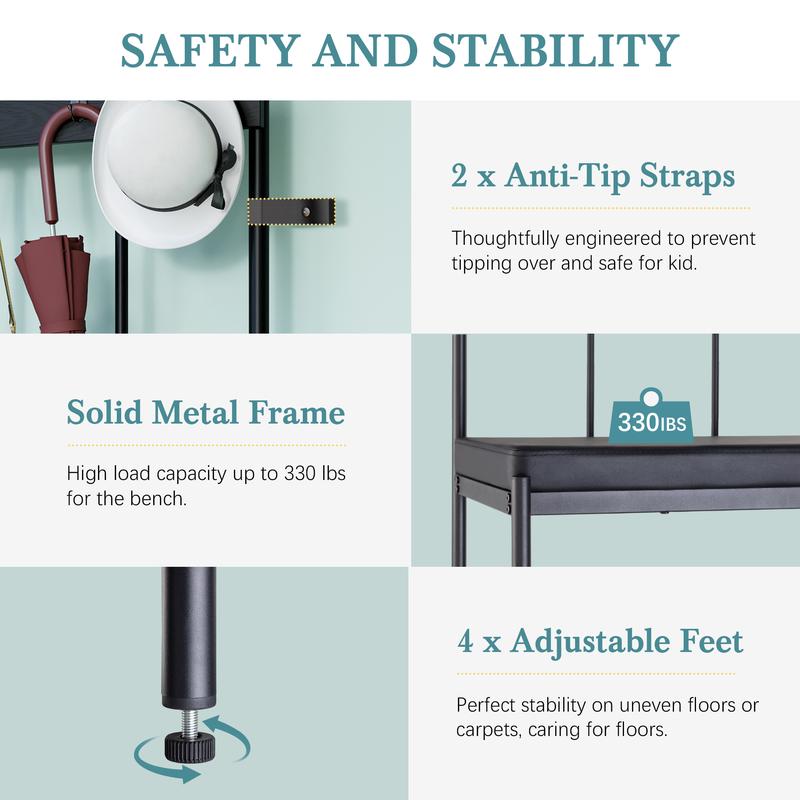 SAFETY AND STABILITY

2 x Anti-Tip Straps

Thoughtfully engineered to prevent tipping over and safe for kid.

Solid Metal Frame

High load capacity up to 330 lbs for the bench.

330IBS

4 x Adjustable Feet

Perfect stability on uneven floors or carpets, caring for floors.