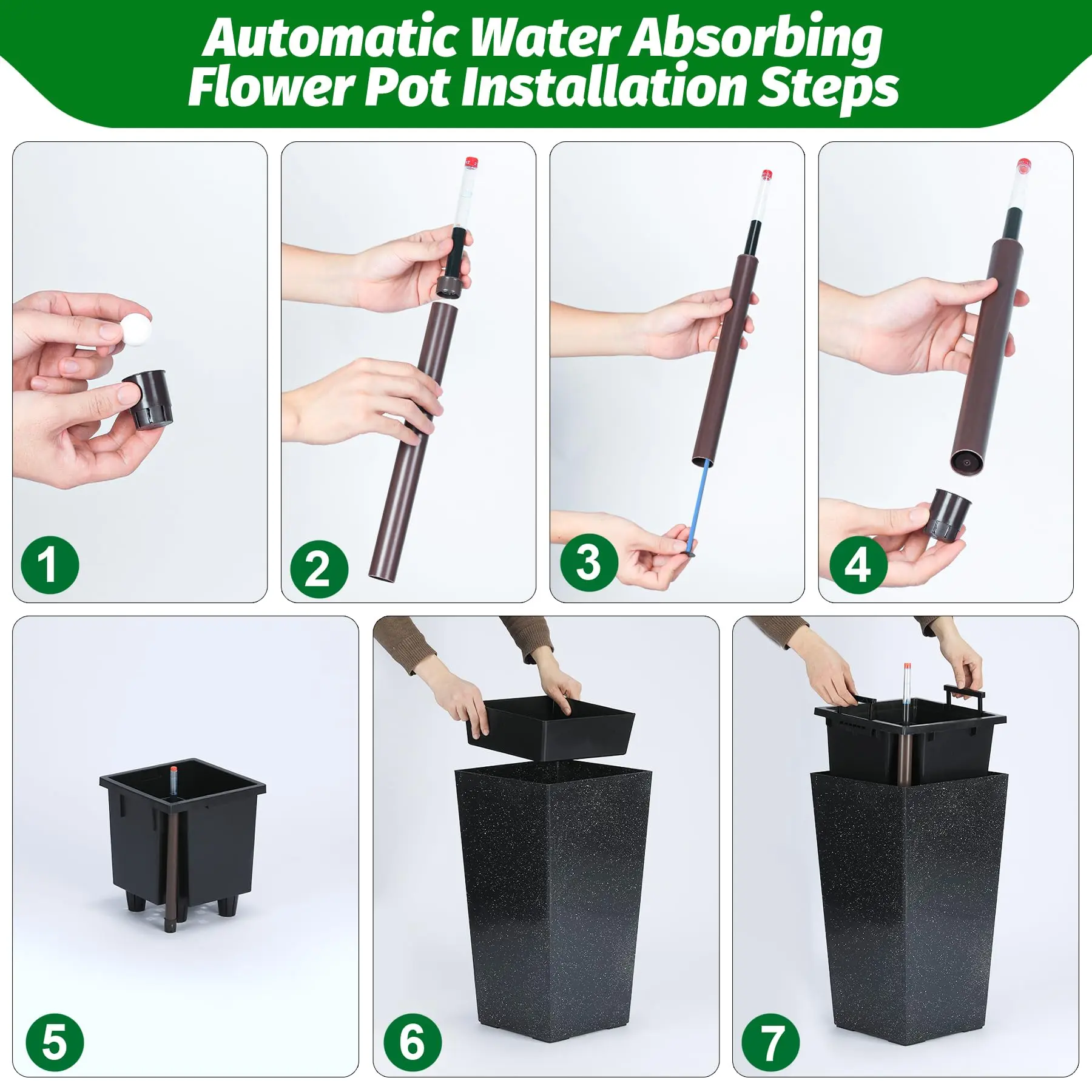 Automatic Water Absorbing Flower Pot Installation Steps

1

2

3

4

5

6

7