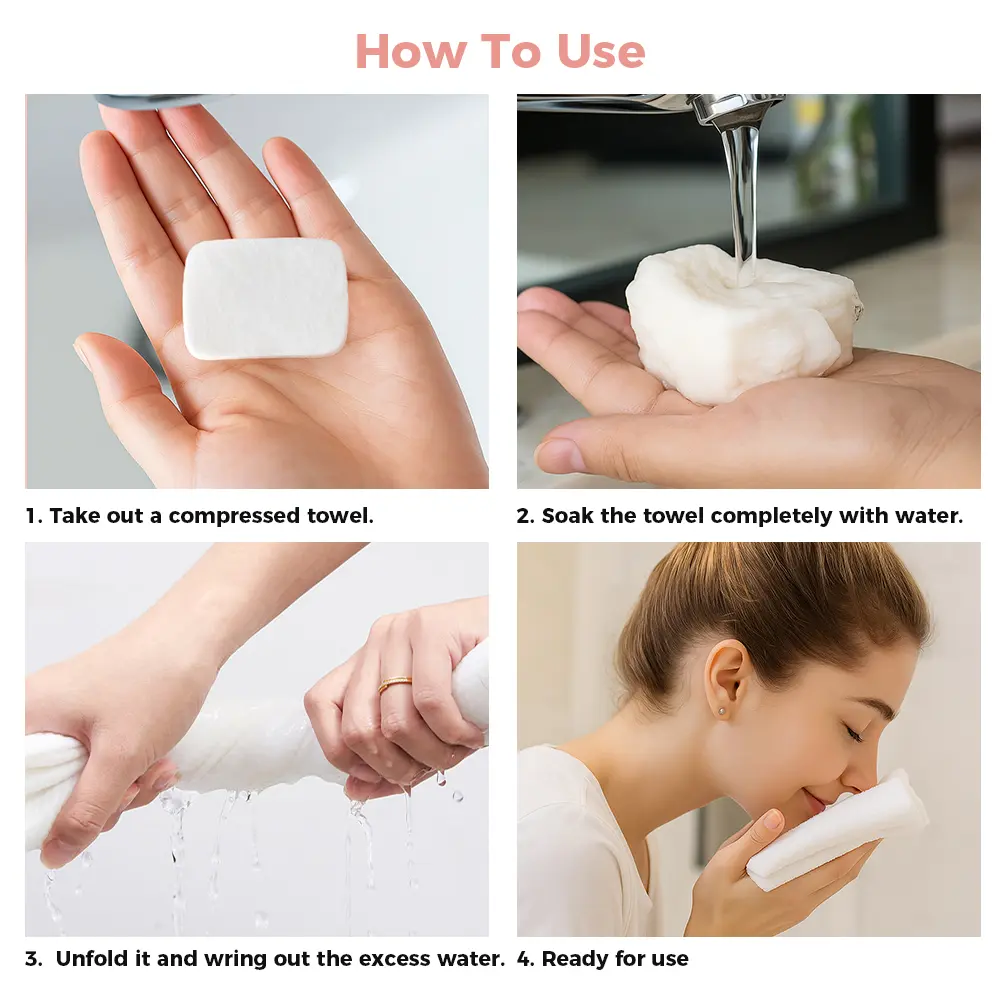 How To Use

1. Take out a compressed towel.

2. Soak the towel completely with water.

3. Unfold it and wring out the excess water.

4. Ready for use