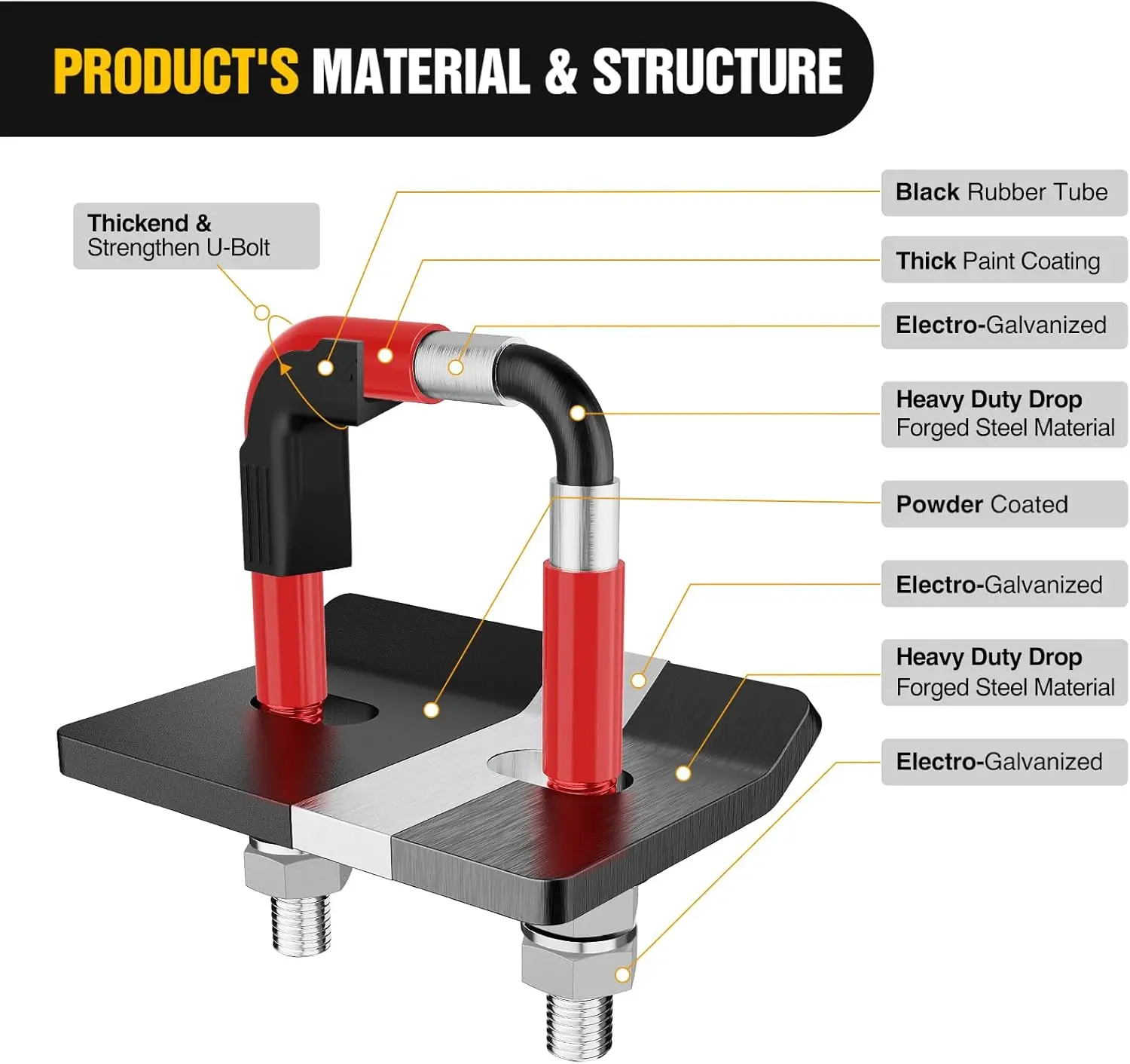 PRODUCT'S MATERIAL & STRUCTURE

Thickend & Strengthen U-Bolt

Black Rubber Tube

Thick Paint Coating

Electro-Galvanized

Heavy Duty Drop Forged Steel Material

Powder Coated

Electro-Galvanized

Heavy Duty Drop Forged Steel Material

Electro-Galvanized