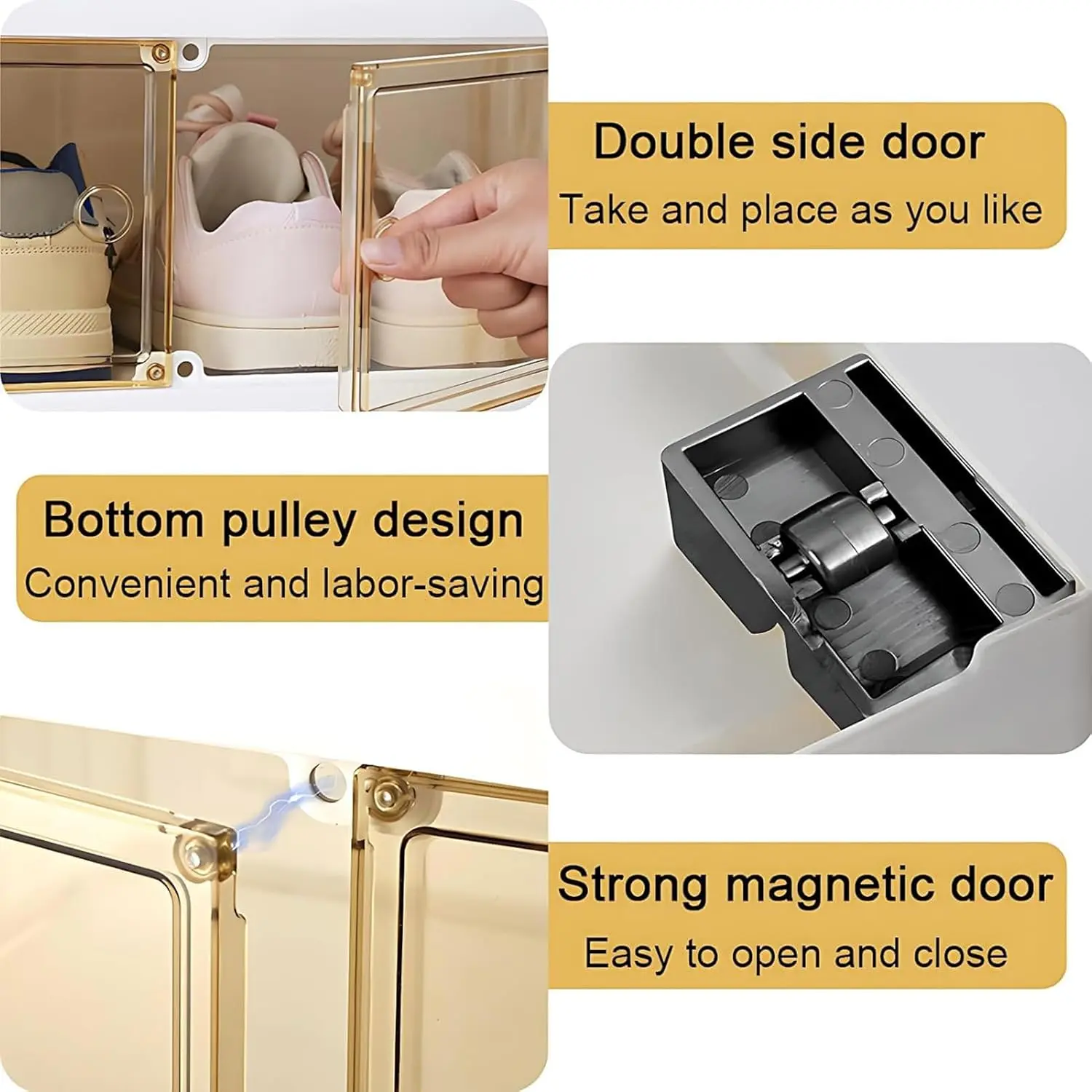 Double side door
Take and place as you like

Bottom pulley design
Convenient and labor-saving

Strong magnetic door
Easy to open and close