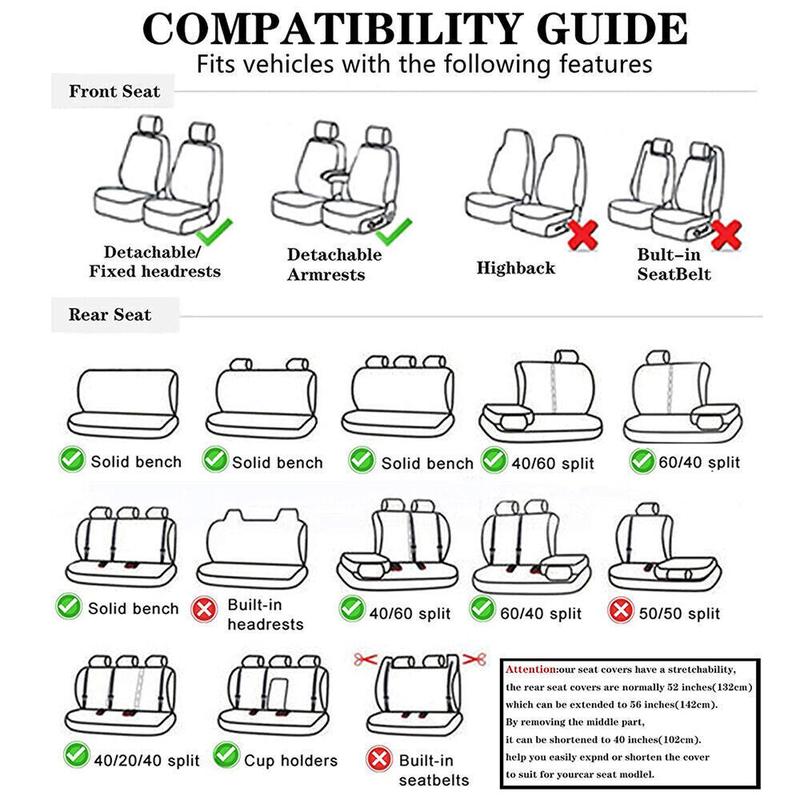 COMPATIBILITY GUIDE
Fits vehicles with the following features

Front Seat

Detachable/ Fixed headrests

Detachable Armrests

Highback

Bult-in SeatBelt

Rear Seat

Solid bench

Solid bench

Solid bench

40/60 split

60/40 split

Solid bench

Built-in headrests

40/60 split

60/40 split

50/50 split

40/20/40 split

Cup holders

Built-in seatbelts

Attention:our seat covers have a stretchability, the rear seat covers are normally 52 inches(132cm) which can be extended to 56 inches(142cm). By removing the middle part, it can be shortened to 40 inches(102cm). help you easily expnd or shorten the cover to suit for yourcar seat modlel.