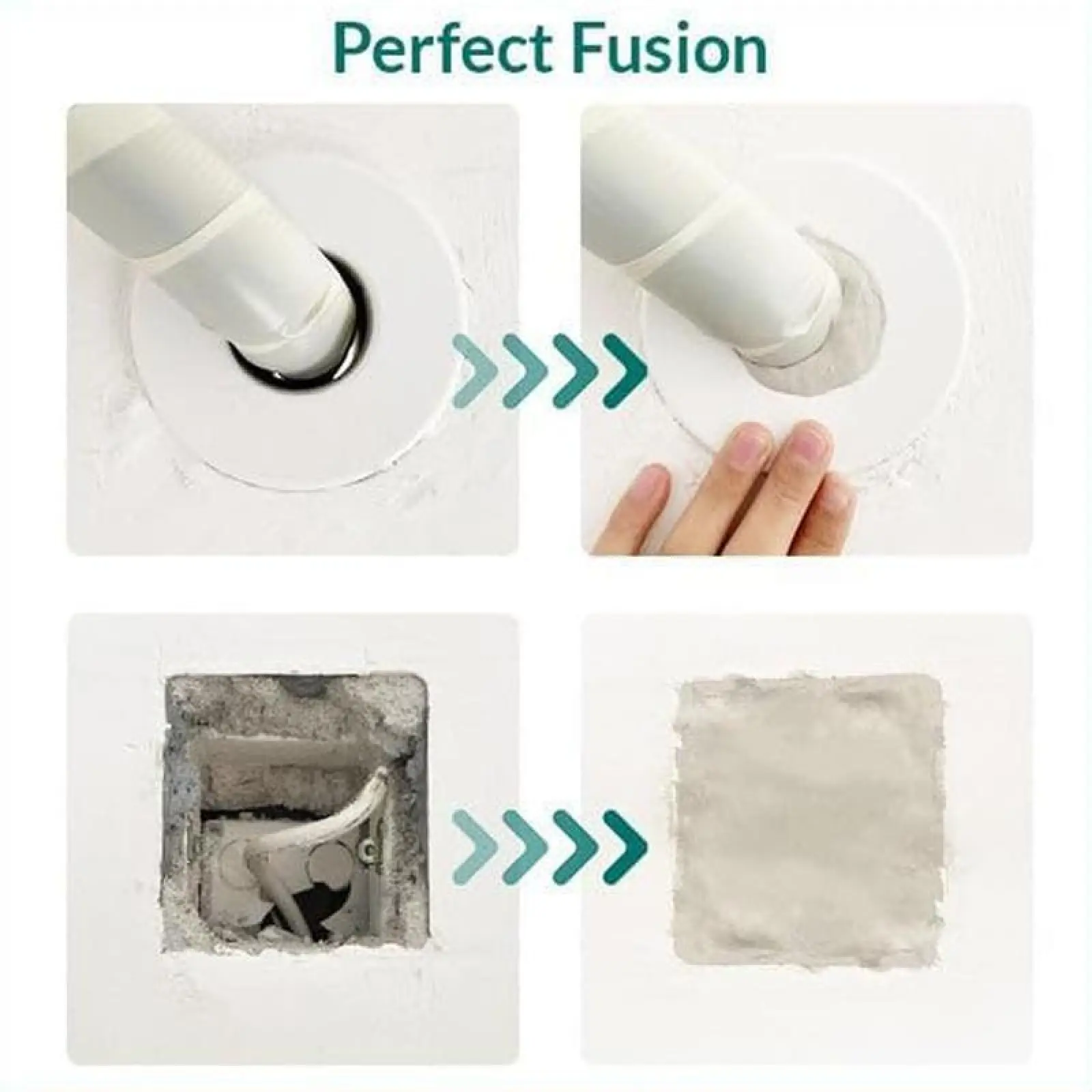 Perfect Fusion