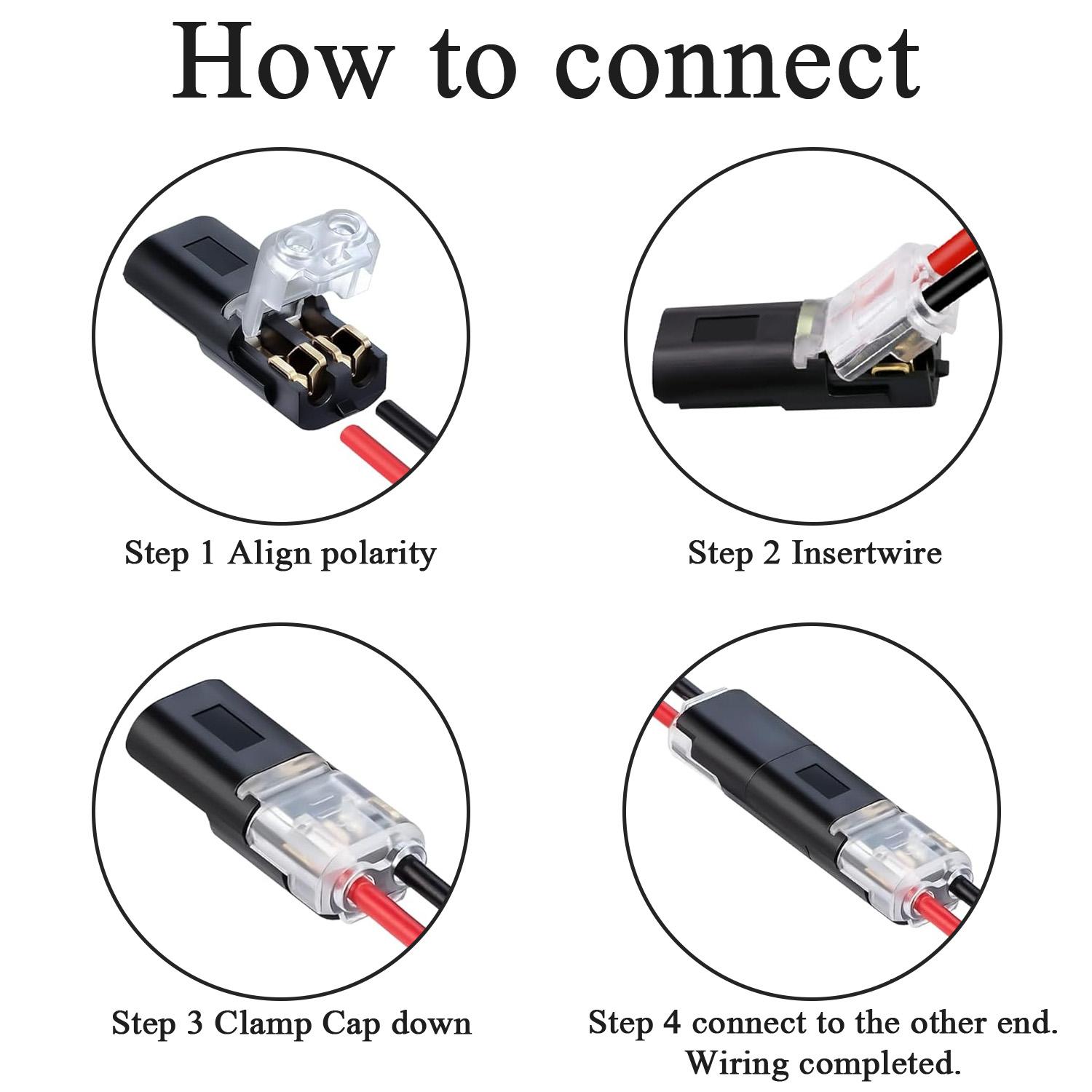 How to connect

Step 1 Align polarity

Step 2 Insertwire

Step 3 Clamp Cap down

Step 4 connect to the other end.
Wiring completed.