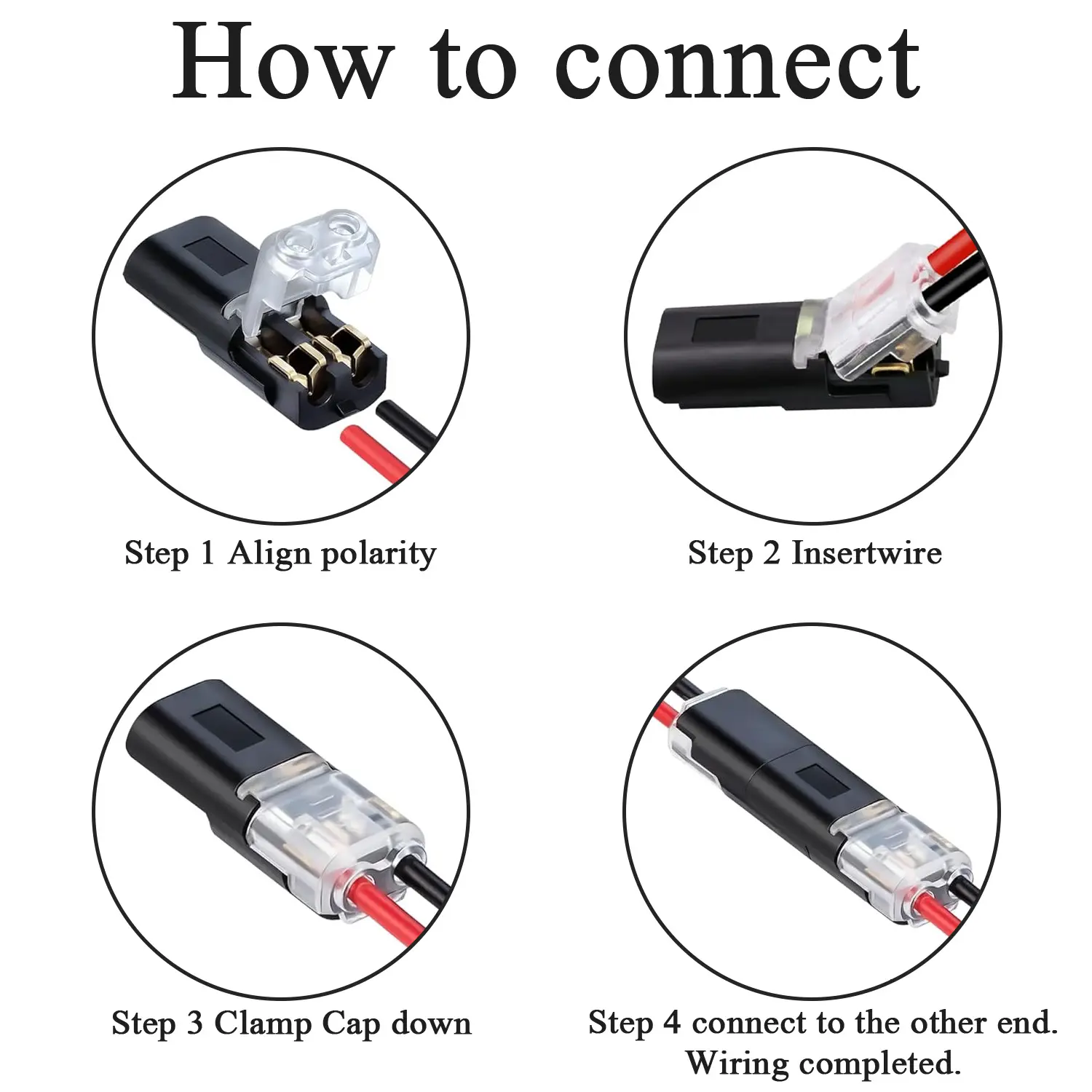 How to connect

Step 1 Align polarity

Step 2 Insertwire

Step 3 Clamp Cap down

Step 4 connect to the other end.
Wiring completed.