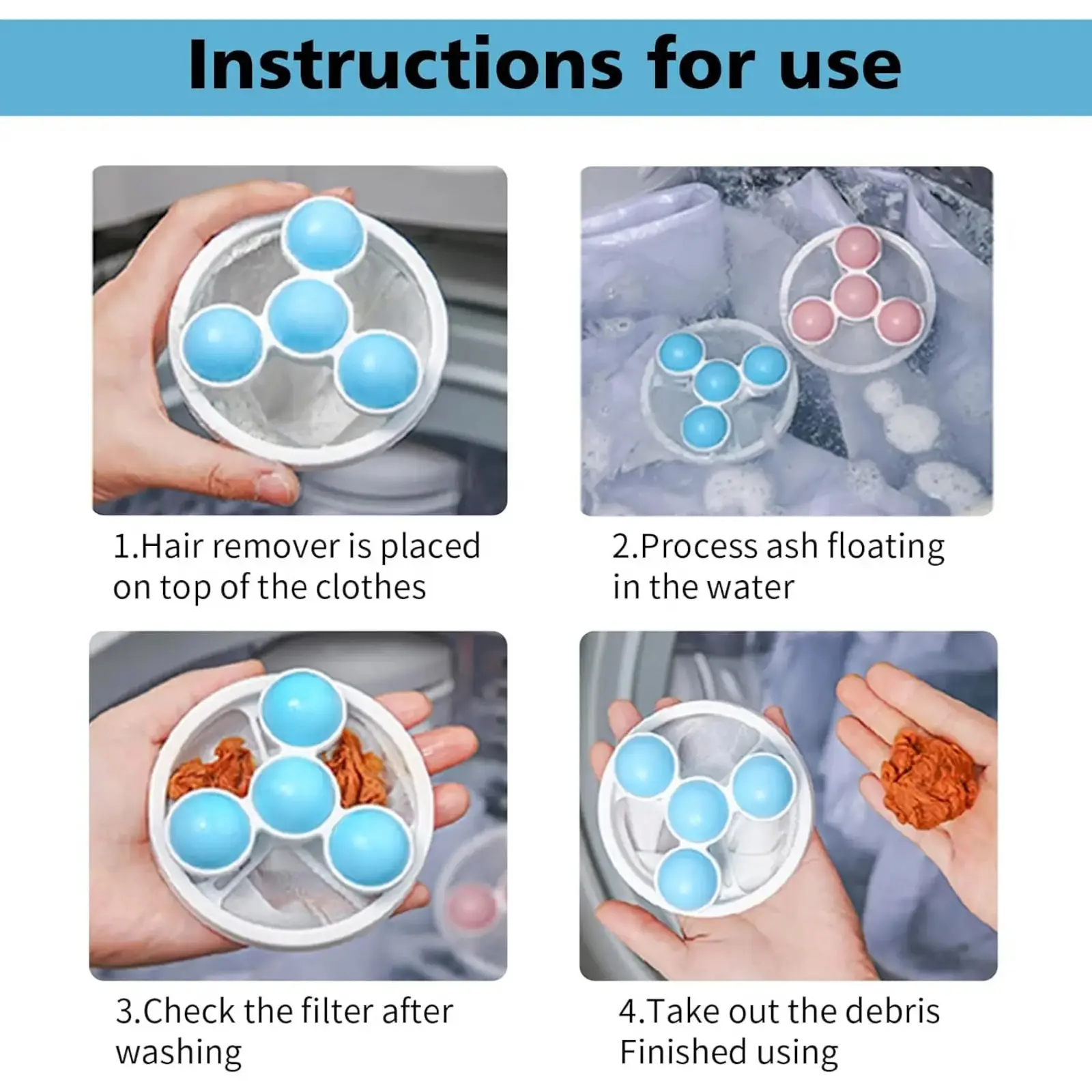 Instructions for use

1.Hair remover is placed on top of the clothes

2.Process ash floating in the water

3.Check the filter after washing

4.Take out the debris Finished using