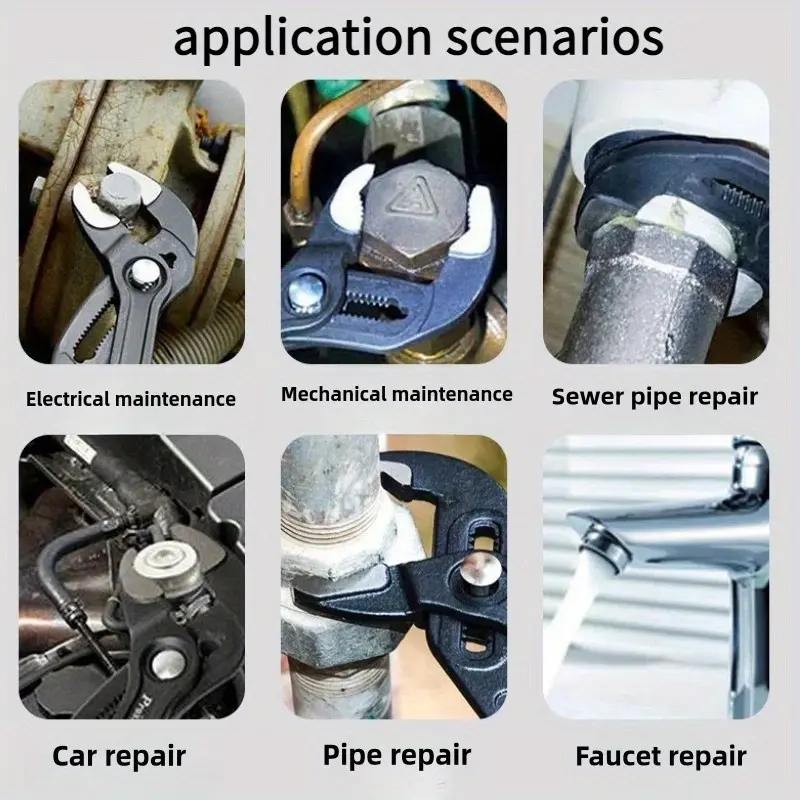 application scenarios

Electrical maintenance

Mechanical maintenance

Sewer pipe repair

Car repair

Pipe repair

Faucet repair