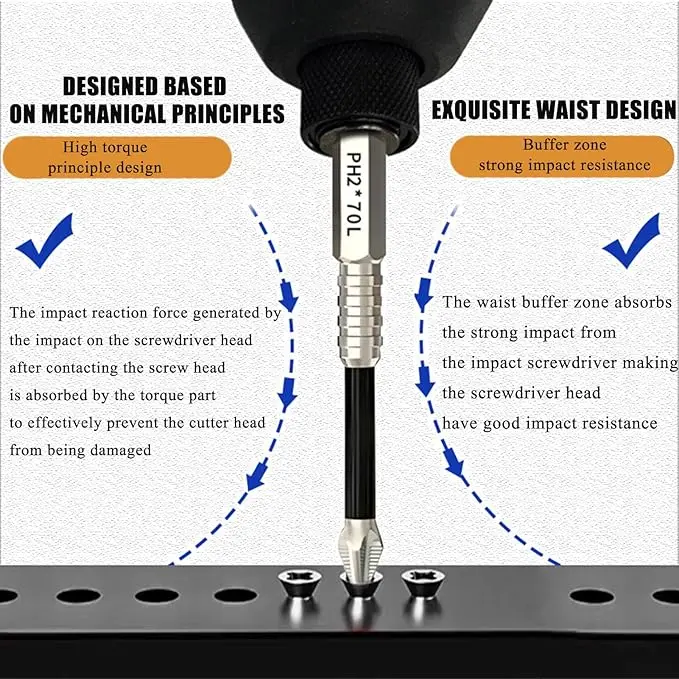 DESIGNED BASED ON MECHANICAL PRINCIPLES

High torque principle design

The impact reaction force generated by the impact on the screwdriver head after contacting the screw head is absorbed by the torque part to effectively prevent the cutter head from being damaged

PH2*70L

EXQUISITE WAIST DESIGN

Buffer zone strong impact resistance

The waist buffer zone absorbs the strong impact from the impact screwdriver making the screwdriver head have good impact resistance