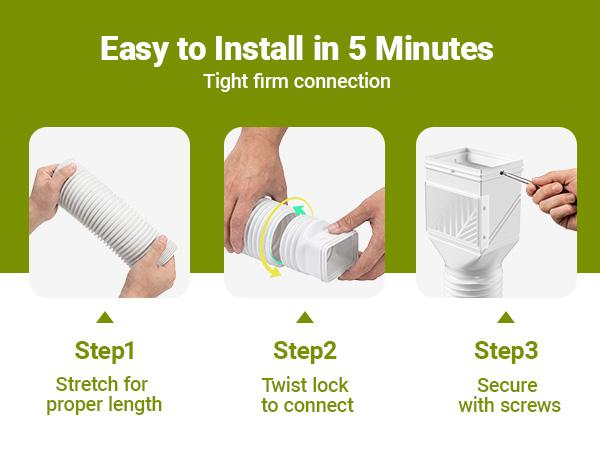 Easy to Install in 5 Minutes
Tight firm connection

Step1
Stretch for proper length

Step2
Twist lock to connect

Step3
Secure with screws