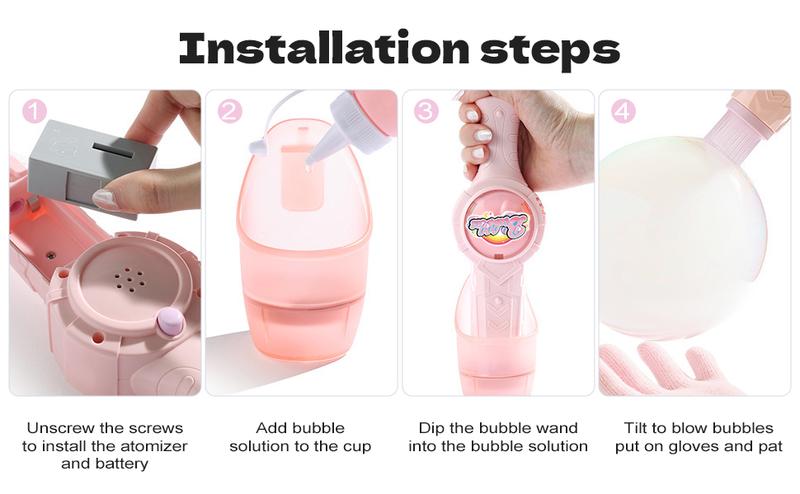 Installation steps

1

2

3

4

Unscrew the screws to install the atomizer and battery

Add bubble solution to the cup

Dip the bubble wand into the bubble solution

Tilt to blow bubbles put on gloves and pat