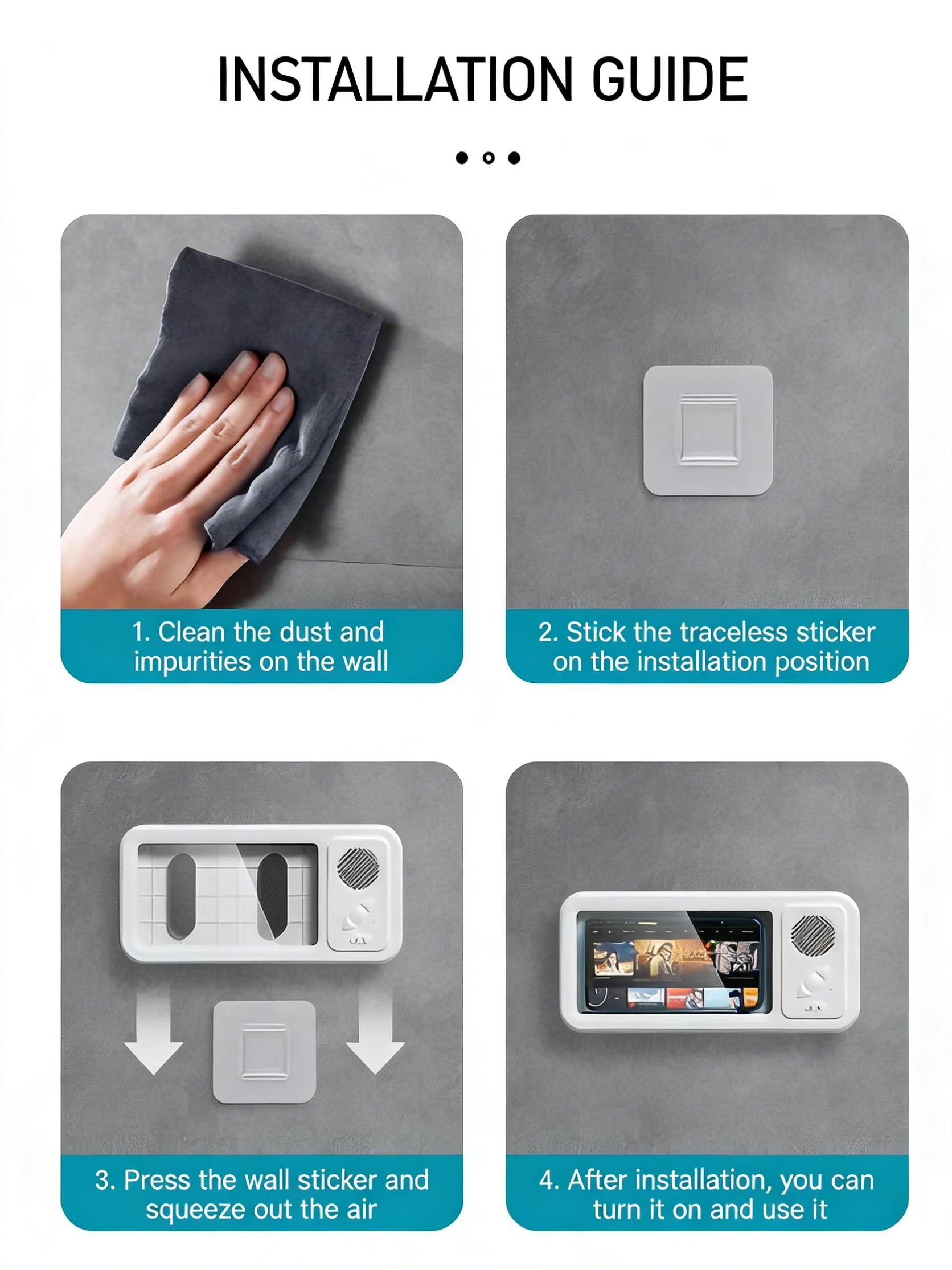 INSTALLATION GUIDE

1. Clean the dust and impurities on the wall

2. Stick the traceless sticker on the installation position

3. Press the wall sticker and squeeze out the air

4. After installation, you can turn it on and use it