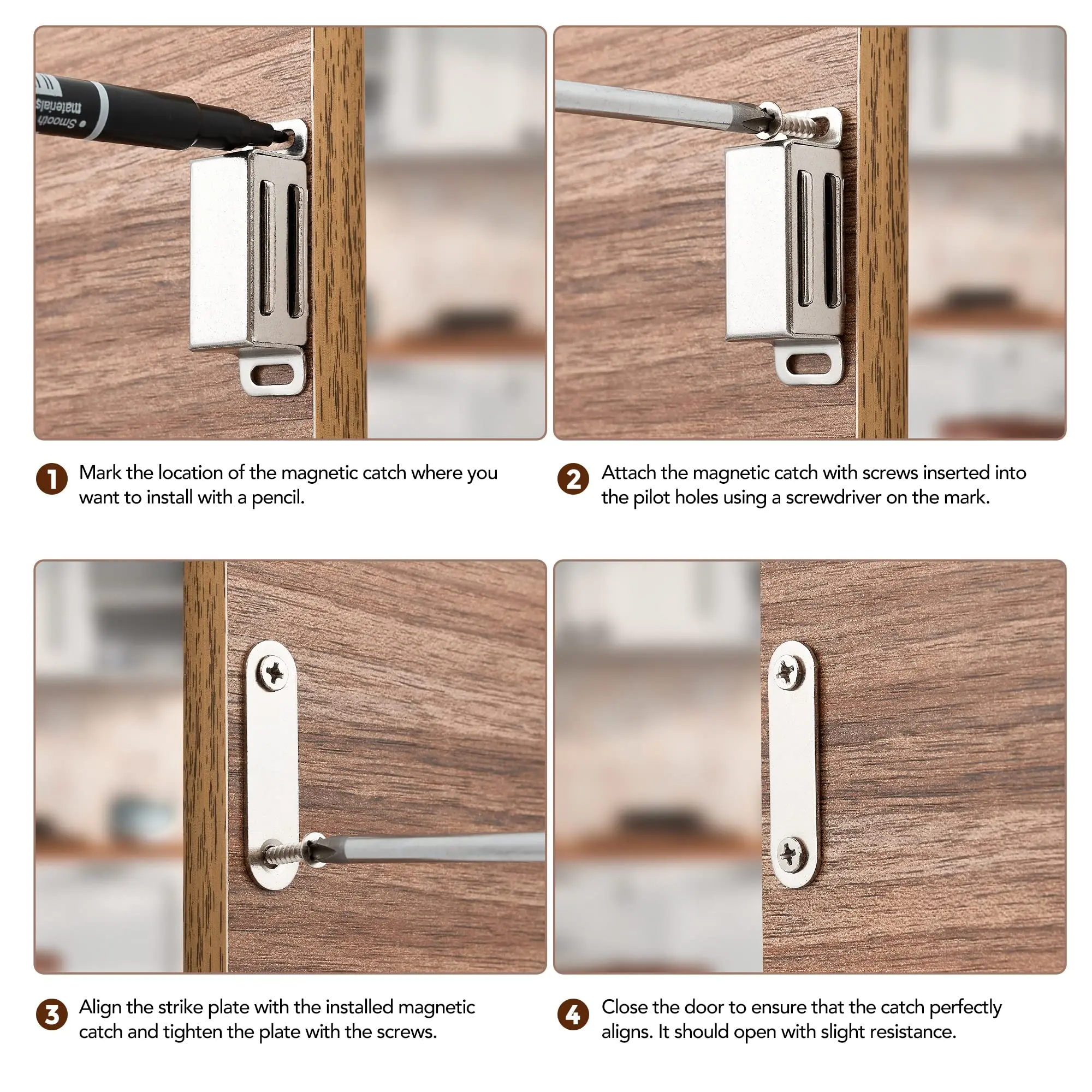 Smooth materials

1 Mark the location of the magnetic catch where you want to install with a pencil.

2 Attach the magnetic catch with screws inserted into the pilot holes using a screwdriver on the mark.

3 Align the strike plate with the installed magnetic catch and tighten the plate with the screws.

4 Close the door to ensure that the catch perfectly aligns. It should open with slight resistance.