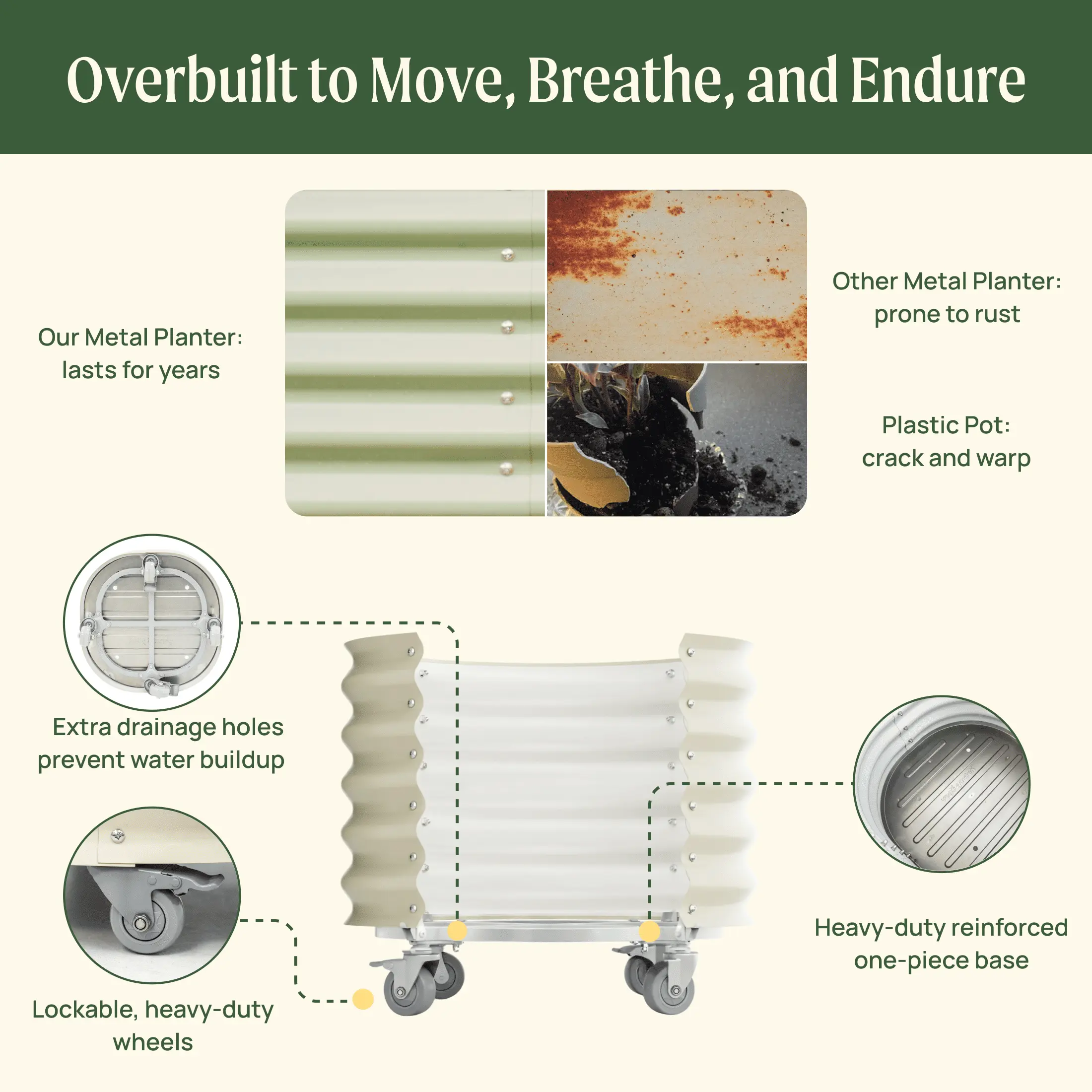 Overbuilt to Move, Breathe, and Endure

Our Metal Planter: lasts for years

Other Metal Planter: prone to rust

Plastic Pot: crack and warp

Extra drainage holes prevent water buildup

Lockable, heavy-duty wheels

Heavy-duty reinforced one-piece base